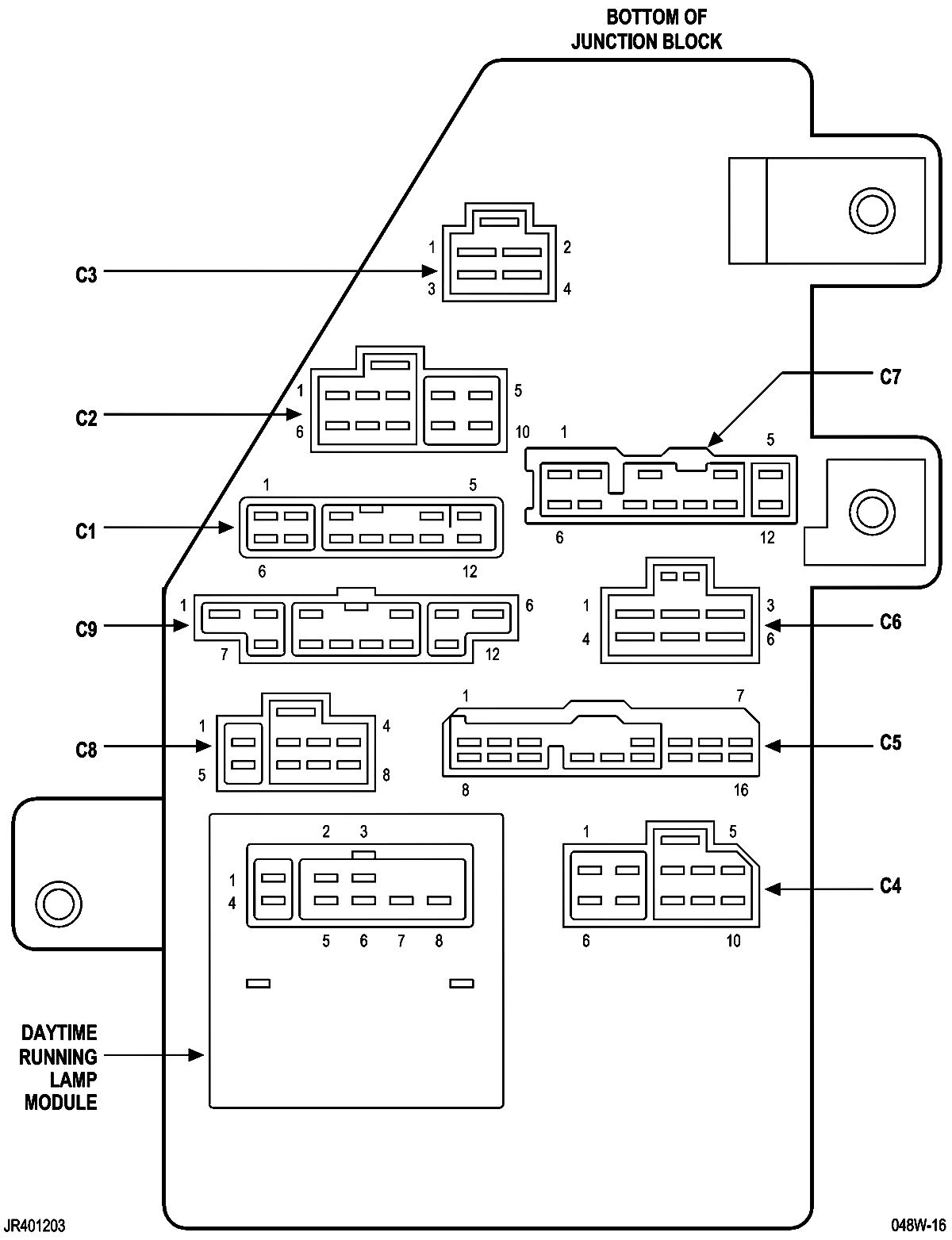 BOTTOM OF
JUNCTION BLOCK

C3
1 2
3 4

C2
1 5
6 10

C7
1 5
6 12

C1
1 5
6 12

C9
1 6
7 12

C6
1 3
4 6

C8
1 4
5 8

C5
1 7
8 16

2 3
1
4
5 6 7 8

C4
1 5
6 10

DAYTIME
RUNNING
LAMP
MODULE

JR401203

048W-16