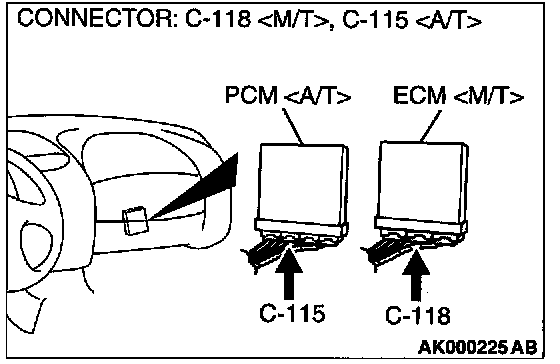 CONNECTOR: C-118 <M/T>, C-115 <A/T>

PCM <A/T>

ECM <M/T>

C-115

C-118

AK000225 AB