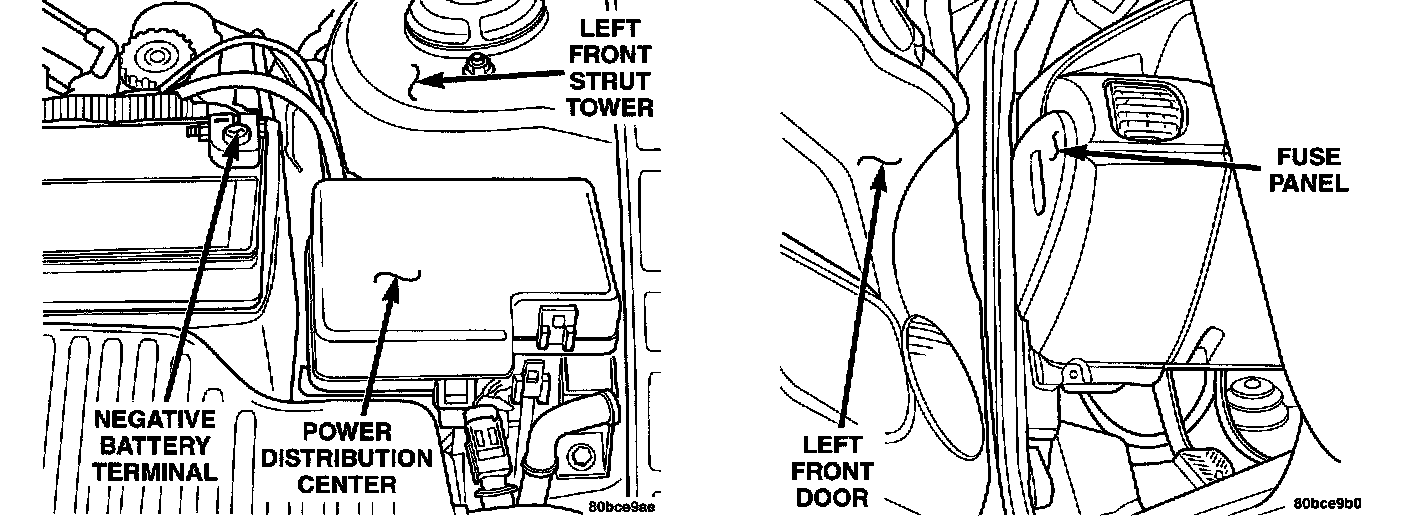 LEFT FRONT STRUT TOWER

NEGATIVE BATTERY TERMINAL

POWER DISTRIBUTION CENTER

80bce9ae

FUSE PANEL

LEFT FRONT DOOR

80bce9b0