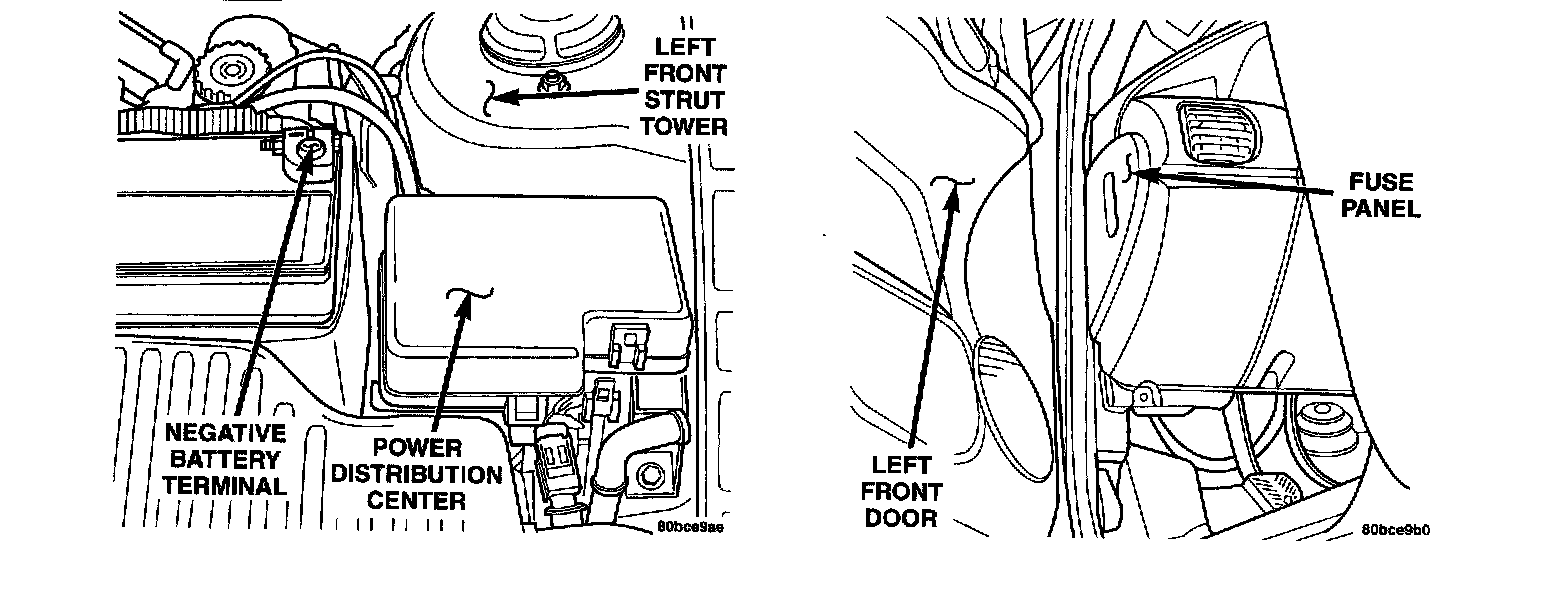 LEFT FRONT STRUT TOWER

NEGATIVE BATTERY TERMINAL

POWER DISTRIBUTION CENTER

80bce9ae

FUSE PANEL

LEFT FRONT DOOR

80bce9b0