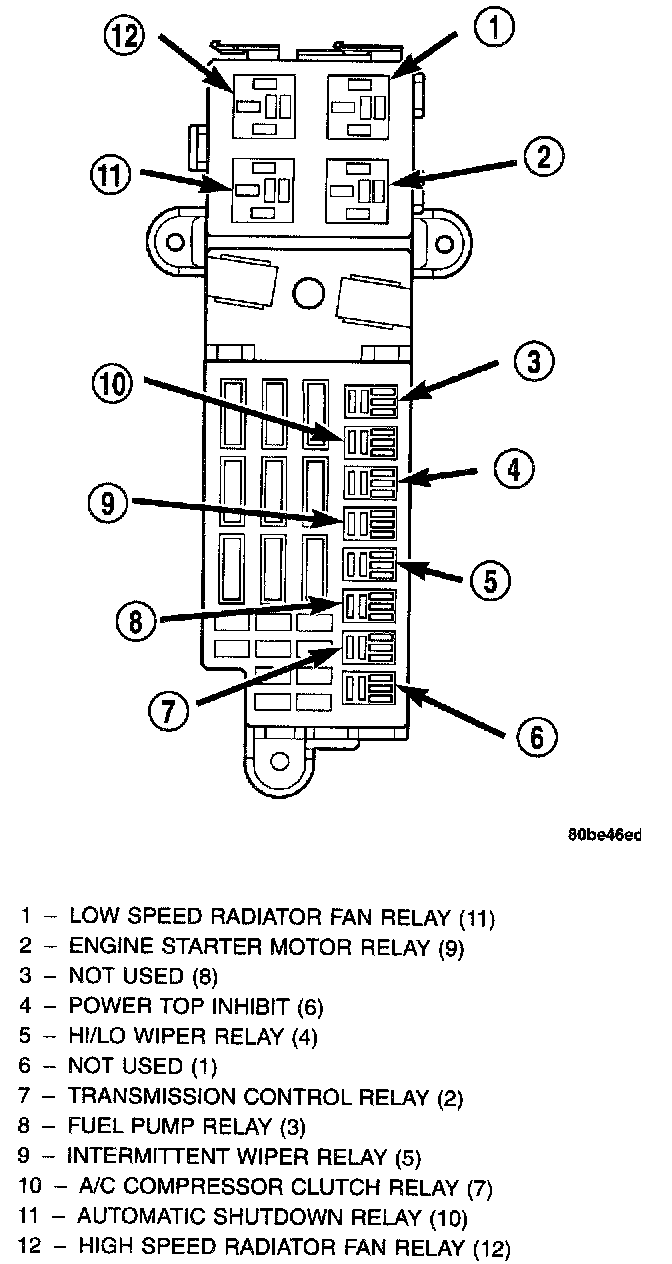 12
1
11
2
3
10
4
9
5
8
7
6

80be46ed

1 – LOW SPEED RADIATOR FAN RELAY (11)
2 – ENGINE STARTER MOTOR RELAY (9)
3 – NOT USED (8)
4 – POWER TOP INHIBIT (6)
5 – HI/LO WIPER RELAY (4)
6 – NOT USED (1)
7 – TRANSMISSION CONTROL RELAY (2)
8 – FUEL PUMP RELAY (3)
9 – INTERMITTENT WIPER RELAY (5)
10 – A/C COMPRESSOR CLUTCH RELAY (7)
11 – AUTOMATIC SHUTDOWN RELAY (10)
12 – HIGH SPEED RADIATOR FAN RELAY (12)