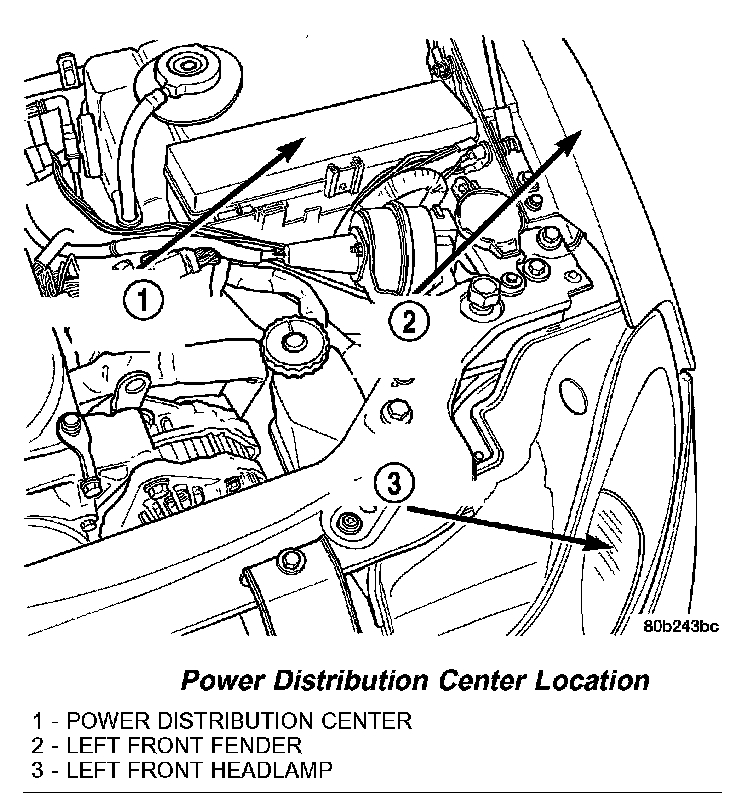 1
2
3
80b243bc

Power Distribution Center Location

1 - POWER DISTRIBUTION CENTER
2 - LEFT FRONT FENDER
3 - LEFT FRONT HEADLAMP