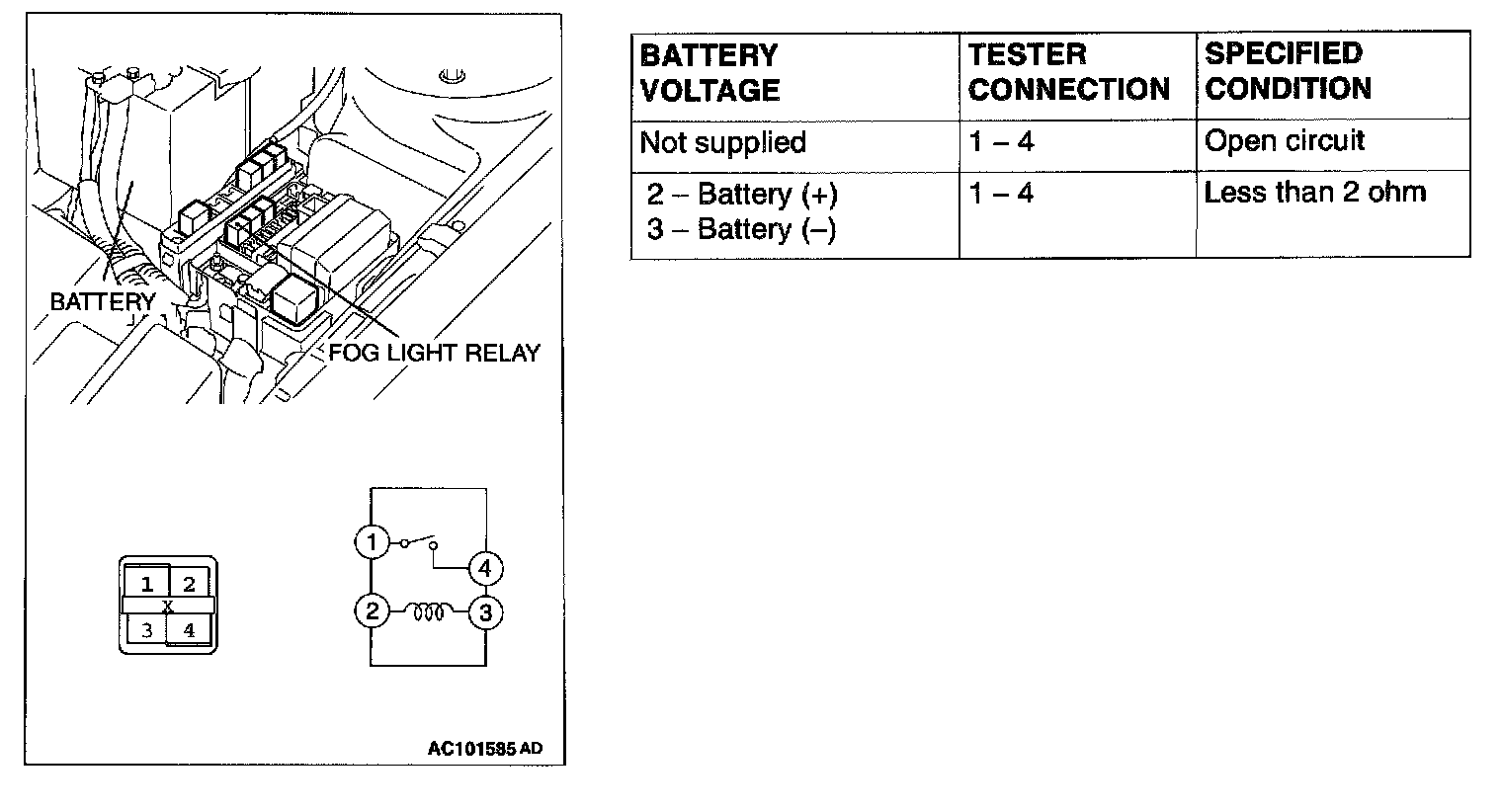 BATTERY

FOG LIGHT RELAY

1 2
X
3 4

1
4
2
3

AC101585 AD

| BATTERY VOLTAGE | TESTER CONNECTION | SPECIFIED CONDITION |
|---|---|---|
| Not supplied | 1 – 4 | Open circuit |
| 2 – Battery (+) 3 – Battery (–) | 1 – 4 | Less than 2 ohm |