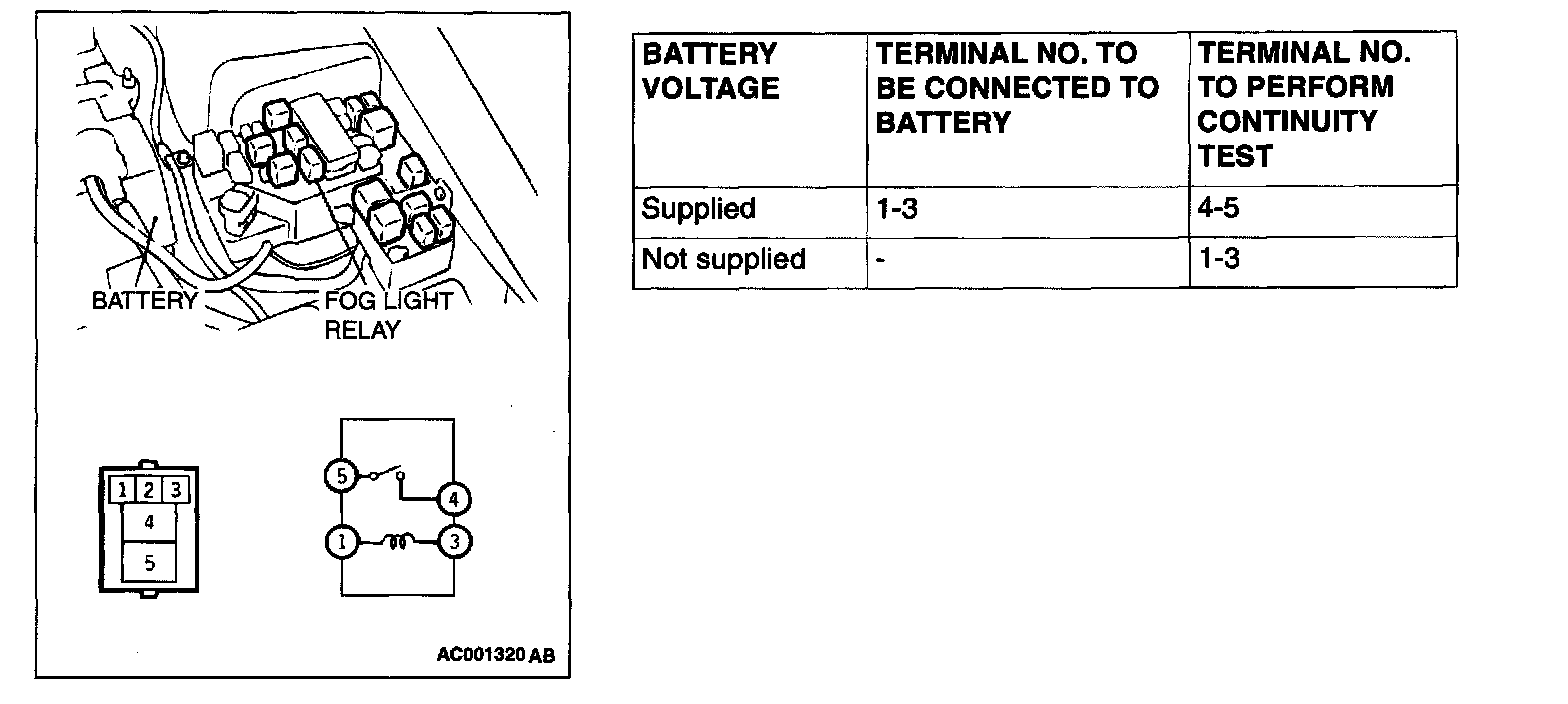 BATTERY

FOG LIGHT RELAY

1 2 3
4
5

5
4
1
3

AC001320 AB

| BATTERY VOLTAGE | TERMINAL NO. TO BE CONNECTED TO BATTERY | TERMINAL NO. TO PERFORM CONTINUITY TEST |
|---|---|---|
| Supplied | 1-3 | 4-5 |
| Not supplied | - | 1-3 |