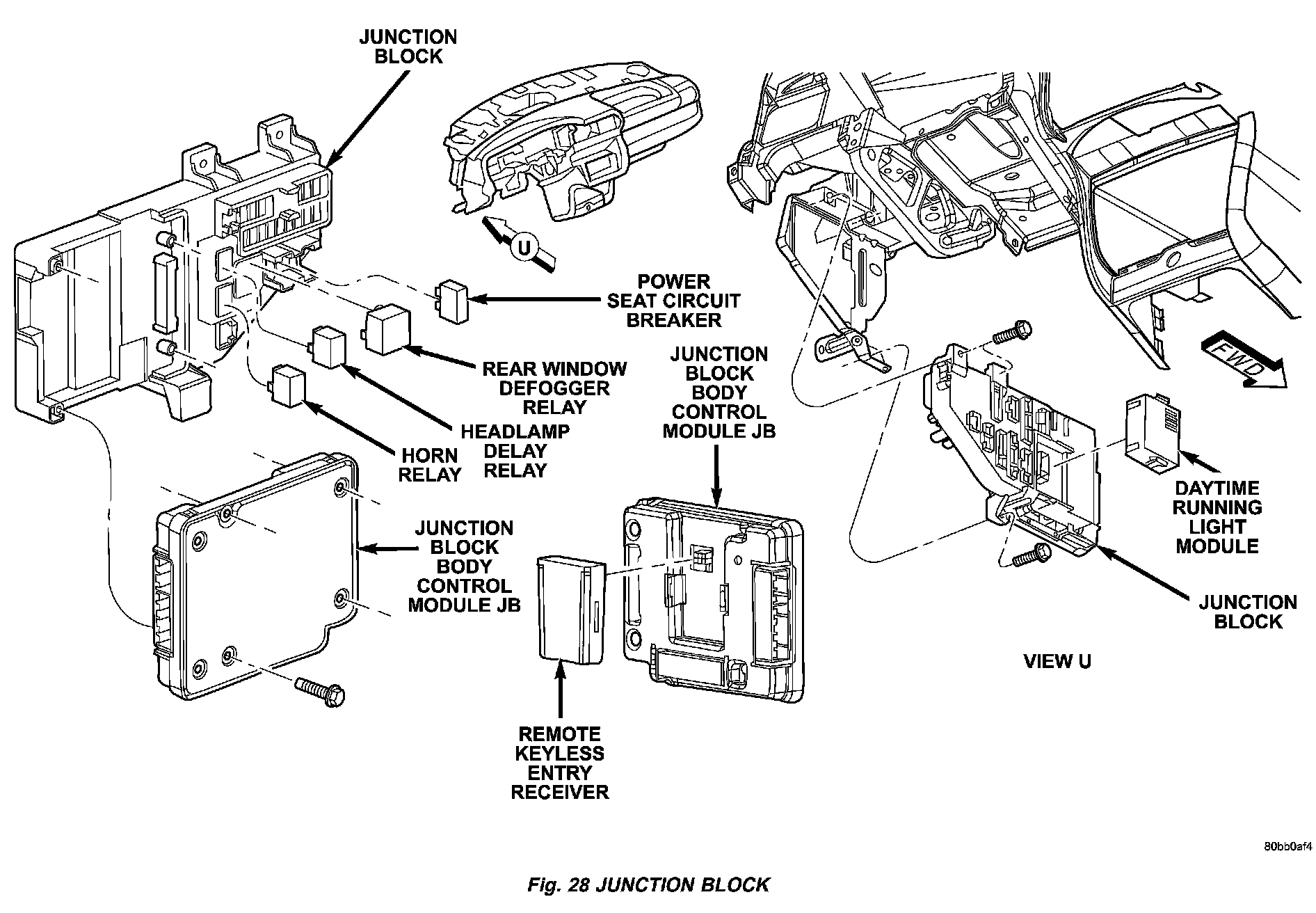 JUNCTION BLOCK

U

POWER SEAT CIRCUIT BREAKER

REAR WINDOW DEFOGGER RELAY

HEADLAMP DELAY RELAY

HORN RELAY

JUNCTION BLOCK BODY CONTROL MODULE JB

JUNCTION BLOCK BODY CONTROL MODULE JB

REMOTE KEYLESS ENTRY RECEIVER

FWD

DAYTIME RUNNING LIGHT MODULE

JUNCTION BLOCK

VIEW U

80bb0af4

Fig. 28 JUNCTION BLOCK