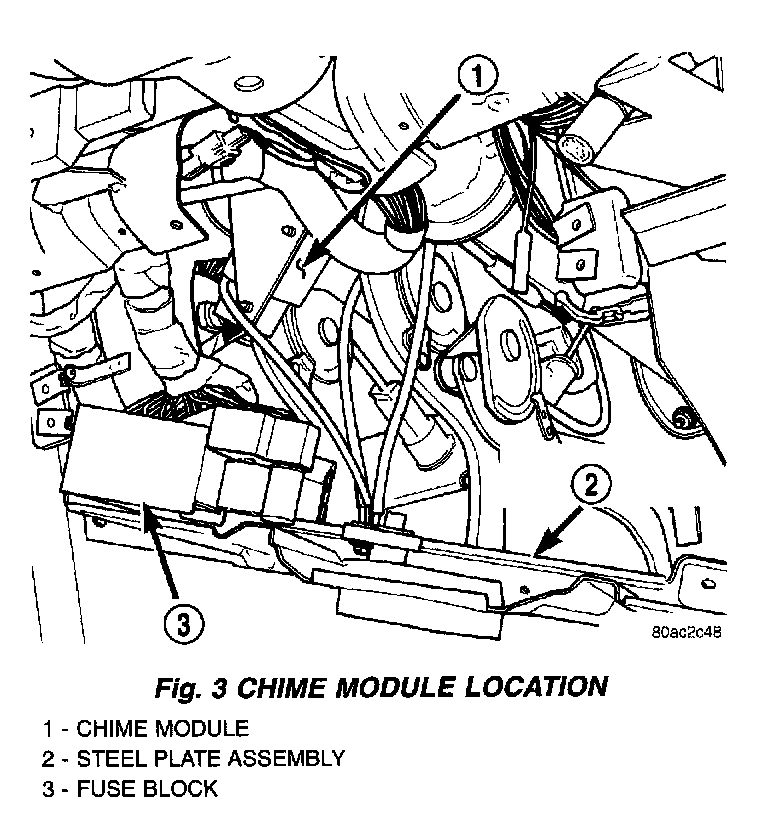 1

2

3

80ac2c48

Fig. 3 CHIME MODULE LOCATION

1 - CHIME MODULE
2 - STEEL PLATE ASSEMBLY
3 - FUSE BLOCK