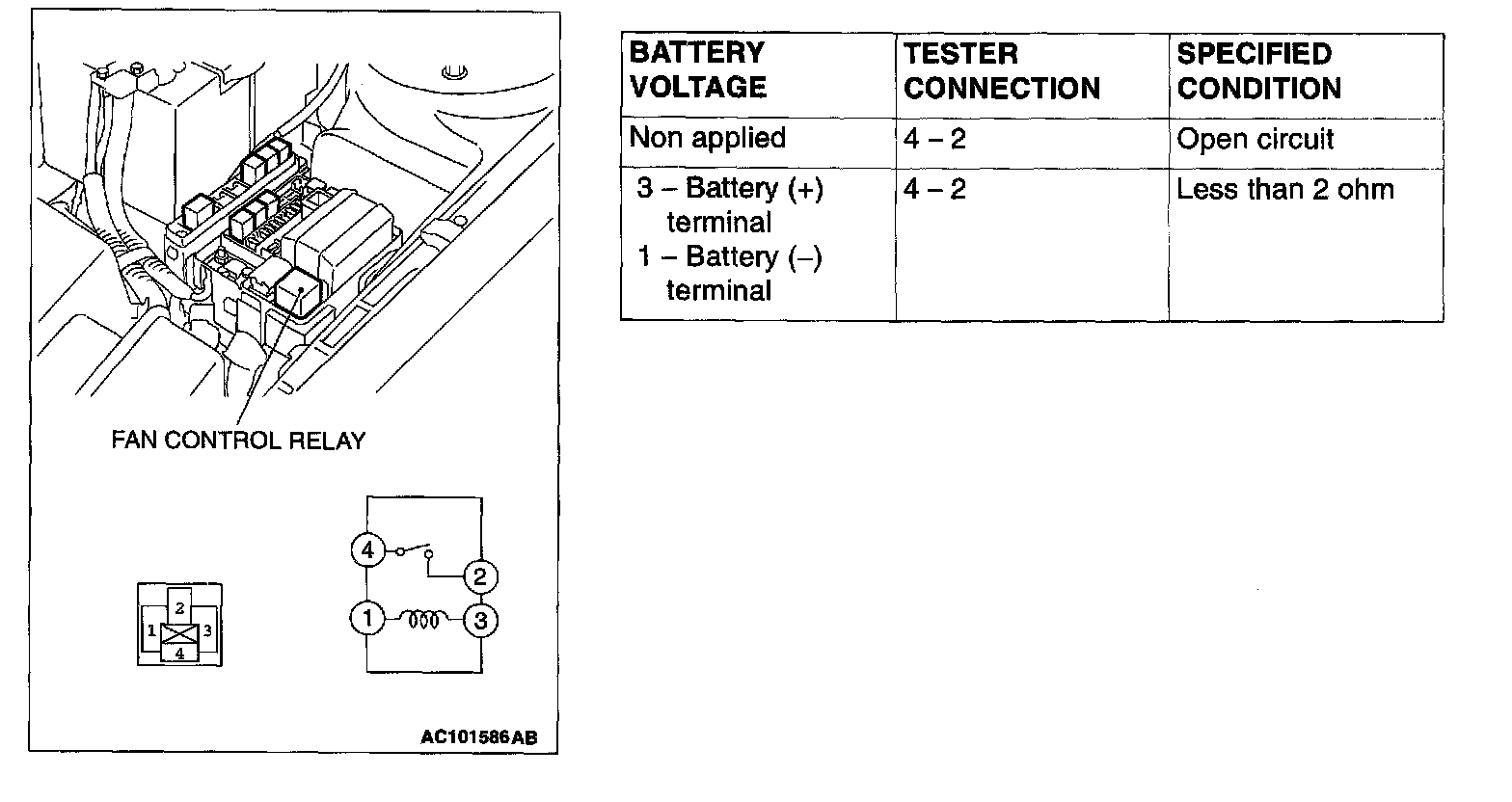 FAN CONTROL RELAY

2
1
3
4

4
2
1
3

AC101586AB

| BATTERY VOLTAGE | TESTER CONNECTION | SPECIFIED CONDITION |
|---|---|---|
| Non applied | 4 – 2 | Open circuit |
| 3 – Battery (+) terminal 1 – Battery (–) terminal | 4 – 2 | Less than 2 ohm |