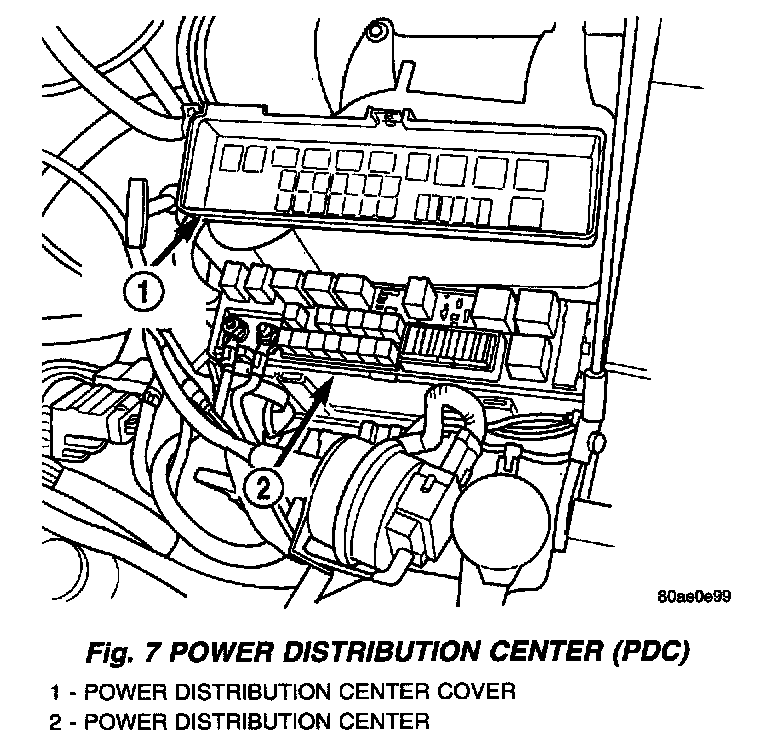 1

2

80ae0e99

Fig. 7 POWER DISTRIBUTION CENTER (PDC)

1 - POWER DISTRIBUTION CENTER COVER
2 - POWER DISTRIBUTION CENTER