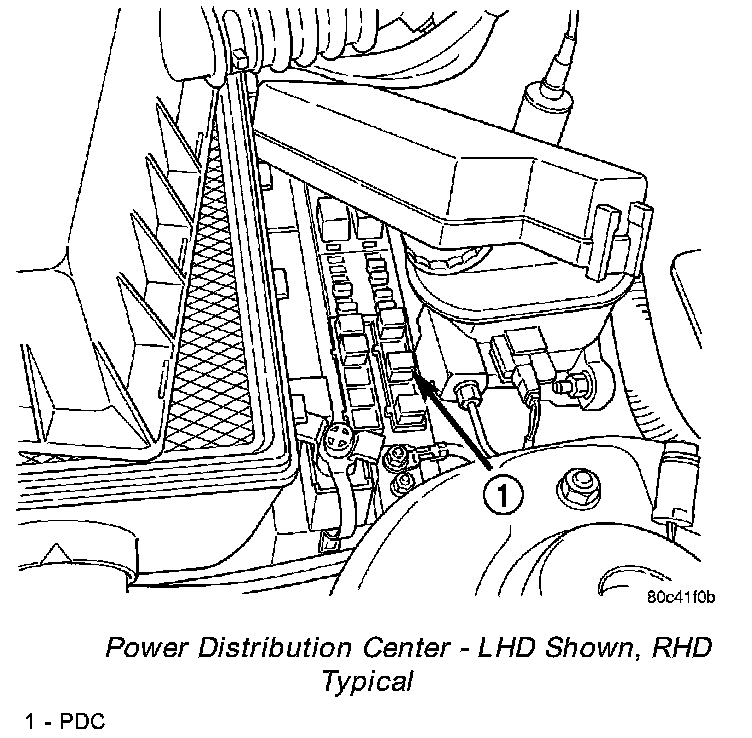 1

80c41f0b

Power Distribution Center - LHD Shown, RHD Typical

1 - PDC