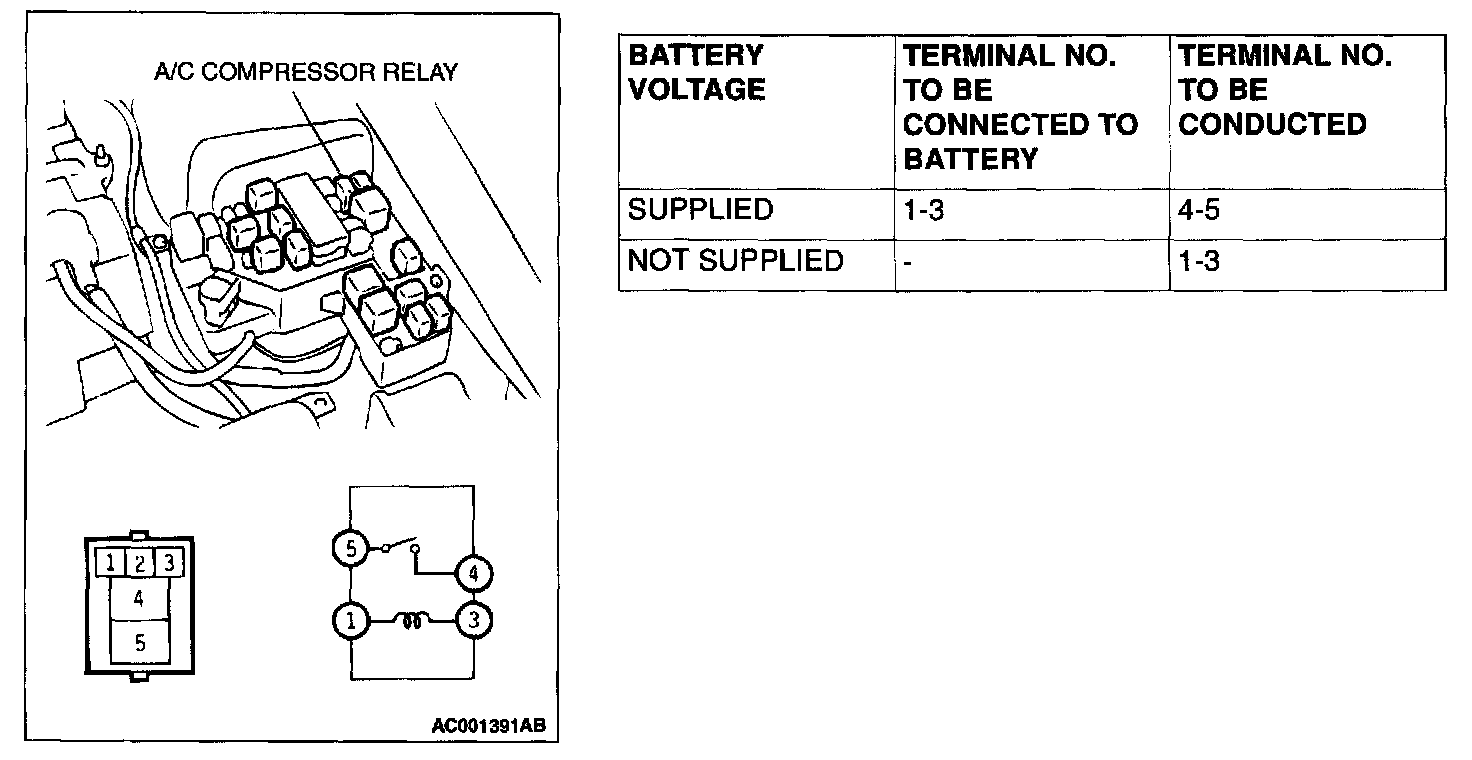 A/C COMPRESSOR RELAY

1 2 3
4
5

5
4
1
3

AC001391AB

| BATTERY VOLTAGE | TERMINAL NO. TO BE CONNECTED TO BATTERY | TERMINAL NO. TO BE CONDUCTED |
|---|---|---|
| SUPPLIED | 1-3 | 4-5 |
| NOT SUPPLIED | - | 1-3 |