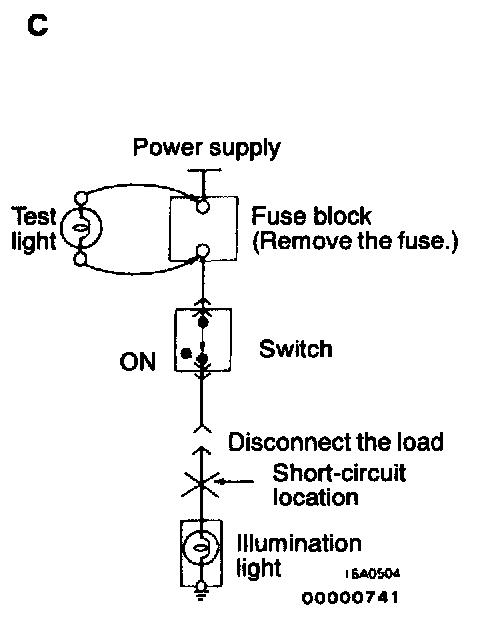 C

Power supply

Test light

Fuse block (Remove the fuse.)

ON

Switch

Disconnect the load

Short-circuit location

Illumination light

16A0504

00000741