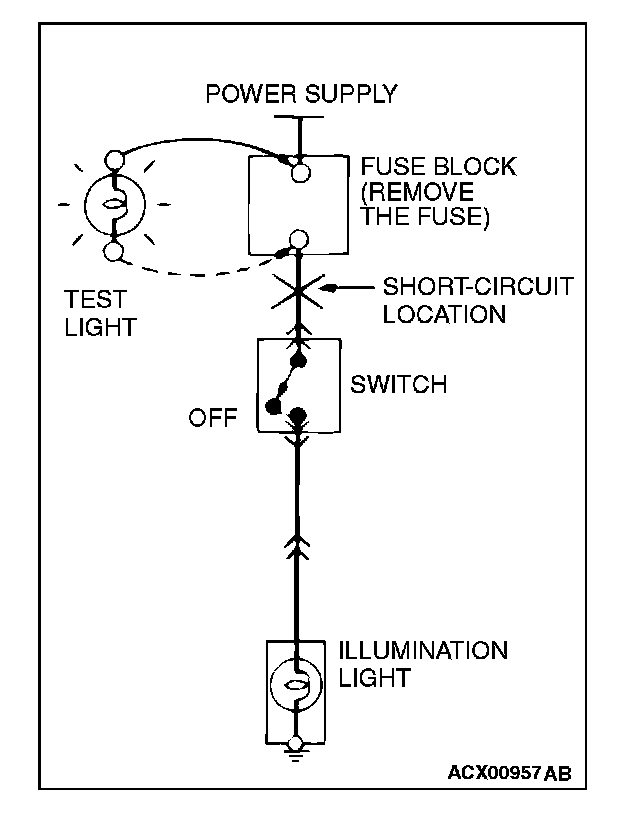 POWER SUPPLY

FUSE BLOCK (REMOVE THE FUSE)

TEST LIGHT

SHORT-CIRCUIT LOCATION

SWITCH

OFF

ILLUMINATION LIGHT

ACX00957 AB