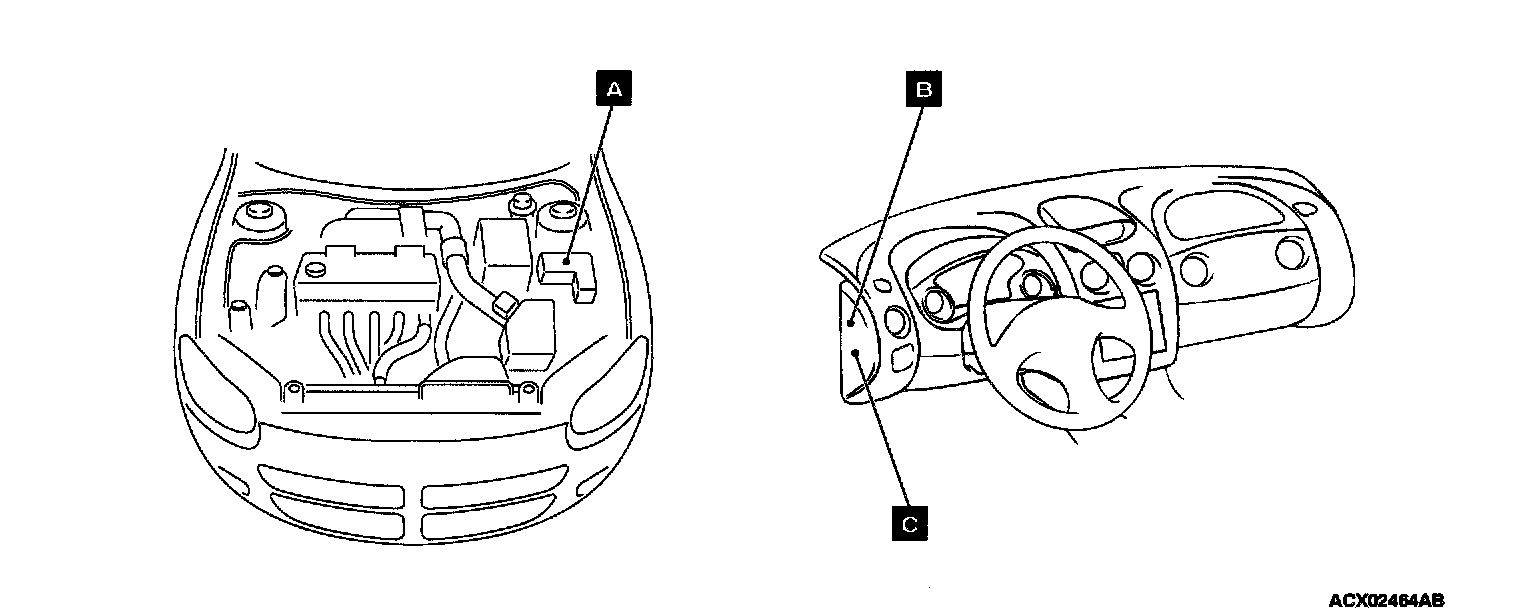 A

B

C

ACX02464AB