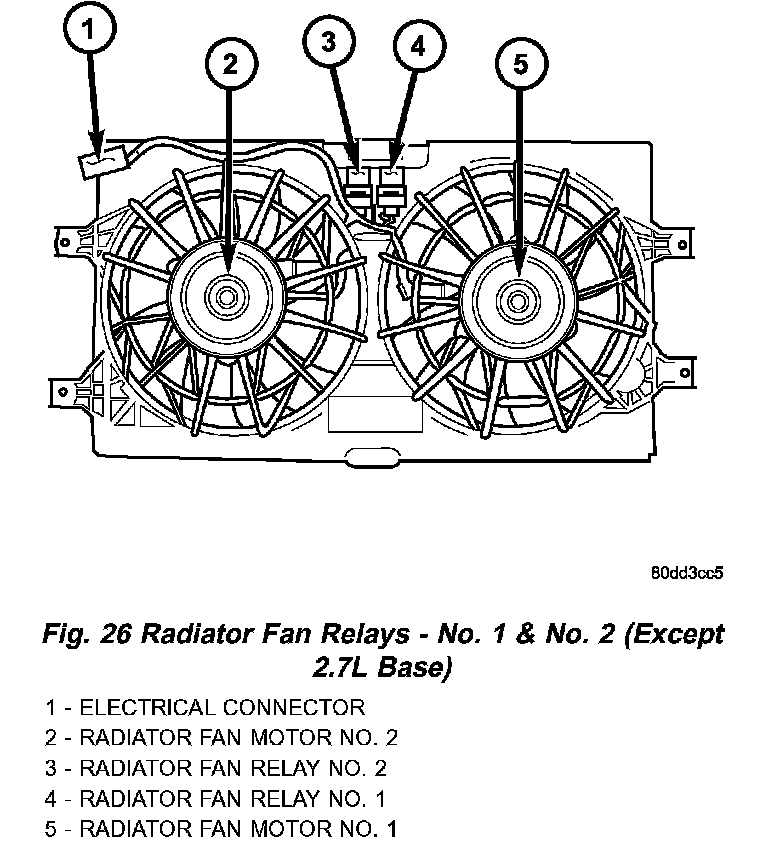 1
2
3
4
5

80dd3cc5

Fig. 26 Radiator Fan Relays - No. 1 & No. 2 (Except 2.7L Base)

1 - ELECTRICAL CONNECTOR
2 - RADIATOR FAN MOTOR NO. 2
3 - RADIATOR FAN RELAY NO. 2
4 - RADIATOR FAN RELAY NO. 1
5 - RADIATOR FAN MOTOR NO. 1