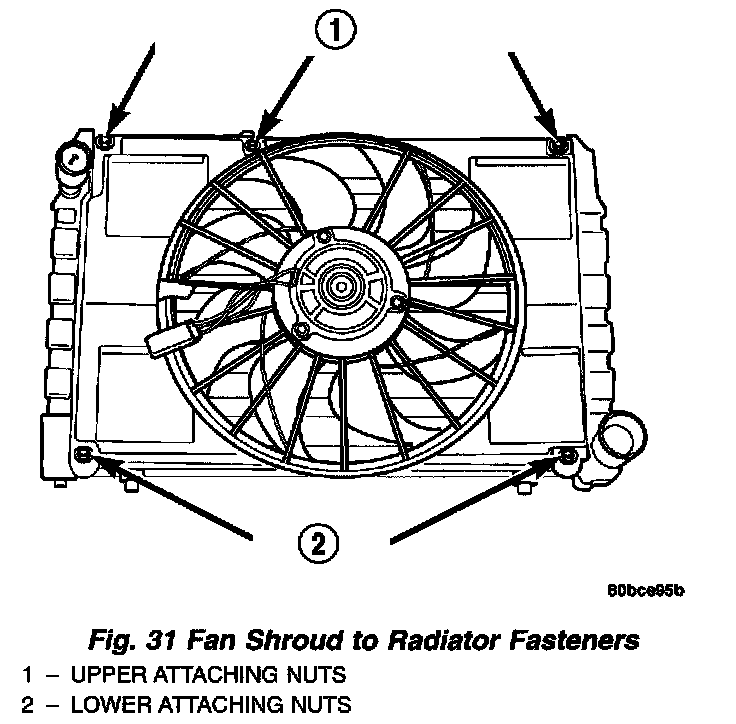 1

2

80bce95b

Fig. 31 Fan Shroud to Radiator Fasteners

1 – UPPER ATTACHING NUTS
2 – LOWER ATTACHING NUTS