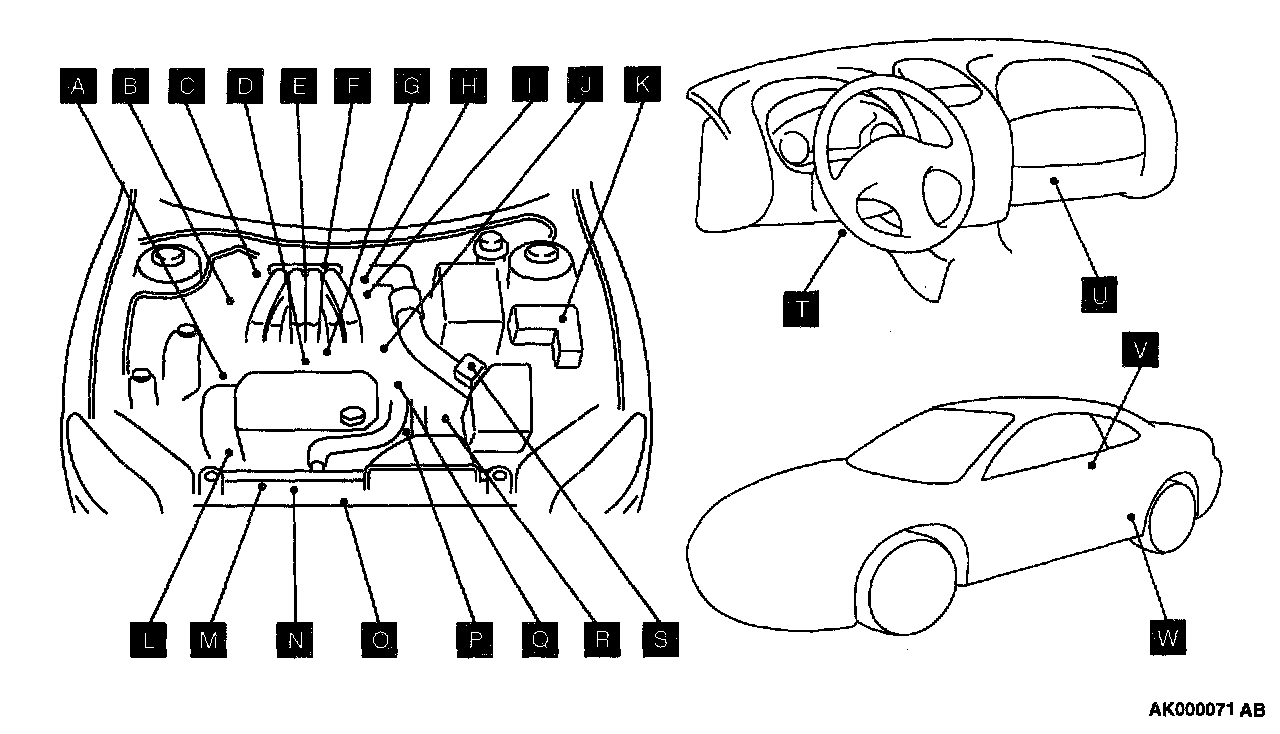 A B C D E F G H I J K

T U

V

L M N O P Q R S

W

AK000071 AB