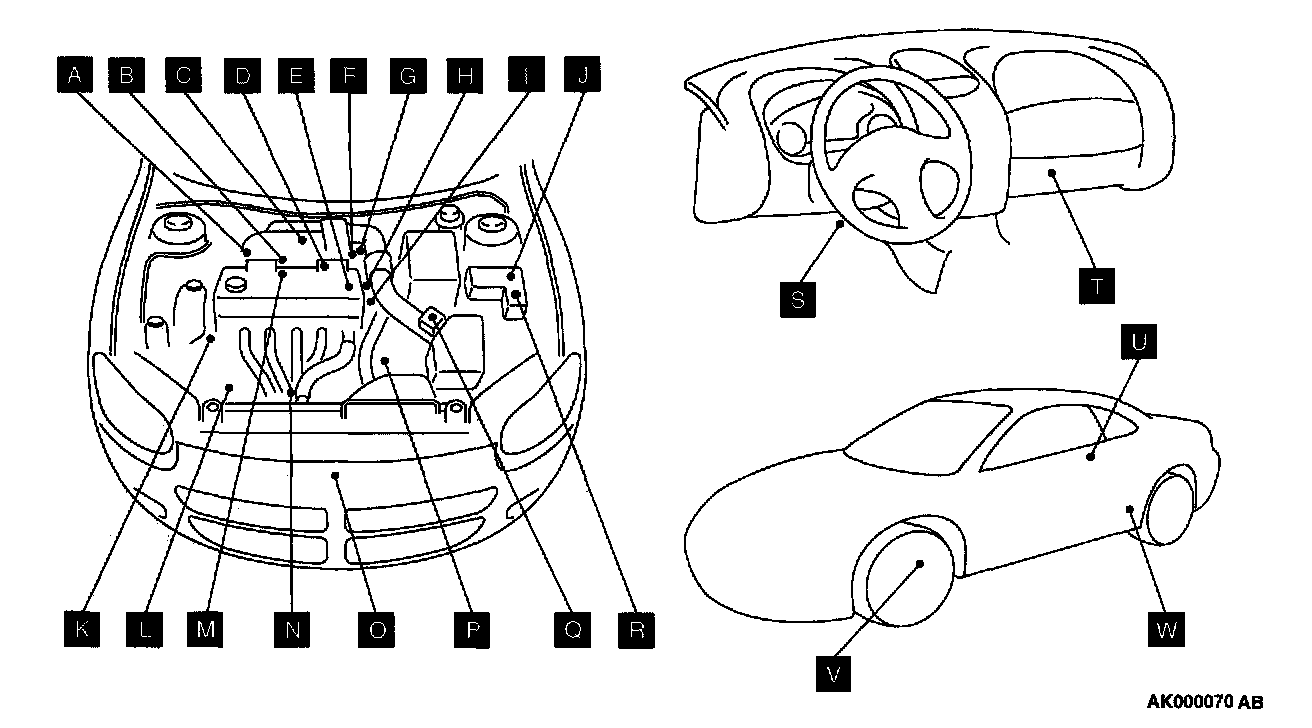 A B C D E F G H I J

K L M N O P Q R

S T

U

V W

AK000070 AB