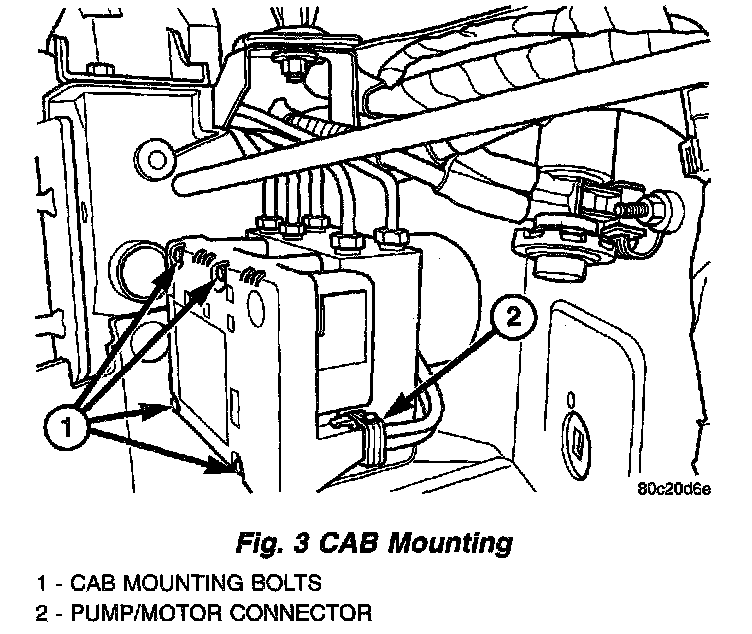 2

1

80c20d6e

Fig. 3 CAB Mounting

1 - CAB MOUNTING BOLTS
2 - PUMP/MOTOR CONNECTOR