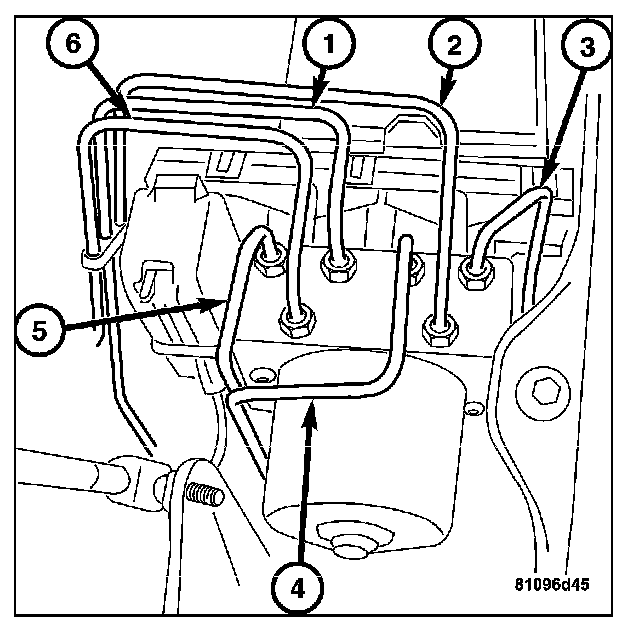 6
1
2
3
5
4
81096d45