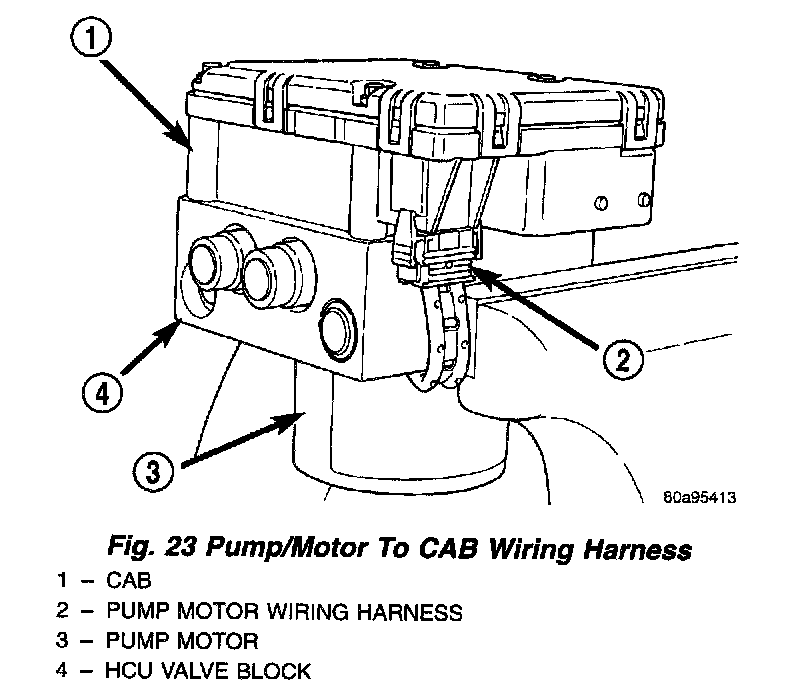 1

2

4

3

80a95413

Fig. 23 Pump/Motor To CAB Wiring Harness
1 – CAB
2 – PUMP MOTOR WIRING HARNESS
3 – PUMP MOTOR
4 – HCU VALVE BLOCK