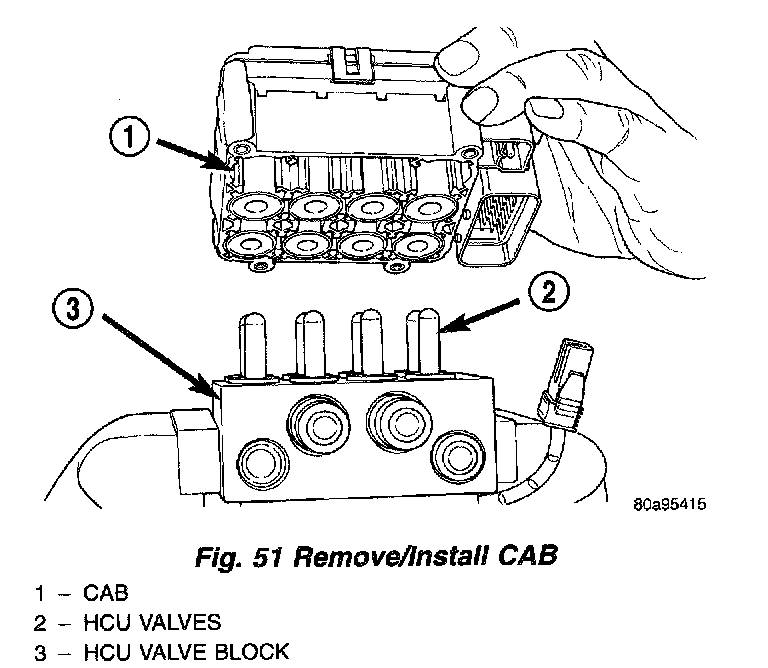 1

2

3

80a95415

Fig. 51 Remove/Install CAB

1 – CAB
2 – HCU VALVES
3 – HCU VALVE BLOCK