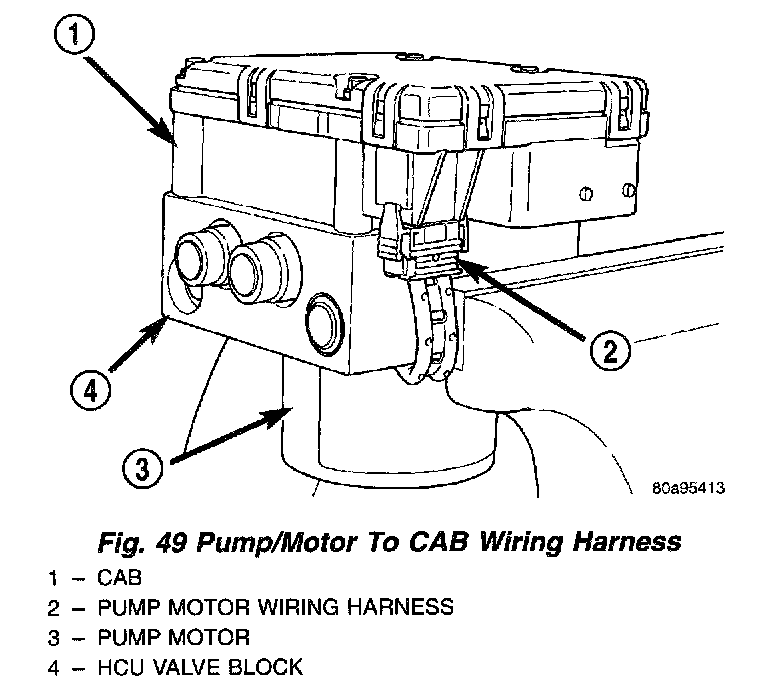 1

2

4

3

80a95413

Fig. 49 Pump/Motor To CAB Wiring Harness

1 – CAB
2 – PUMP MOTOR WIRING HARNESS
3 – PUMP MOTOR
4 – HCU VALVE BLOCK