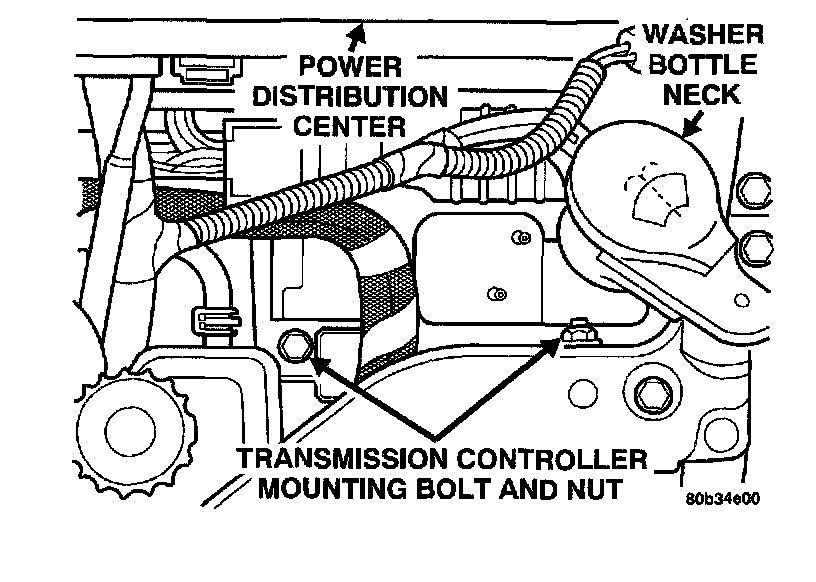 POWER DISTRIBUTION CENTER

WASHER BOTTLE NECK

TRANSMISSION CONTROLLER MOUNTING BOLT AND NUT

80b34e00