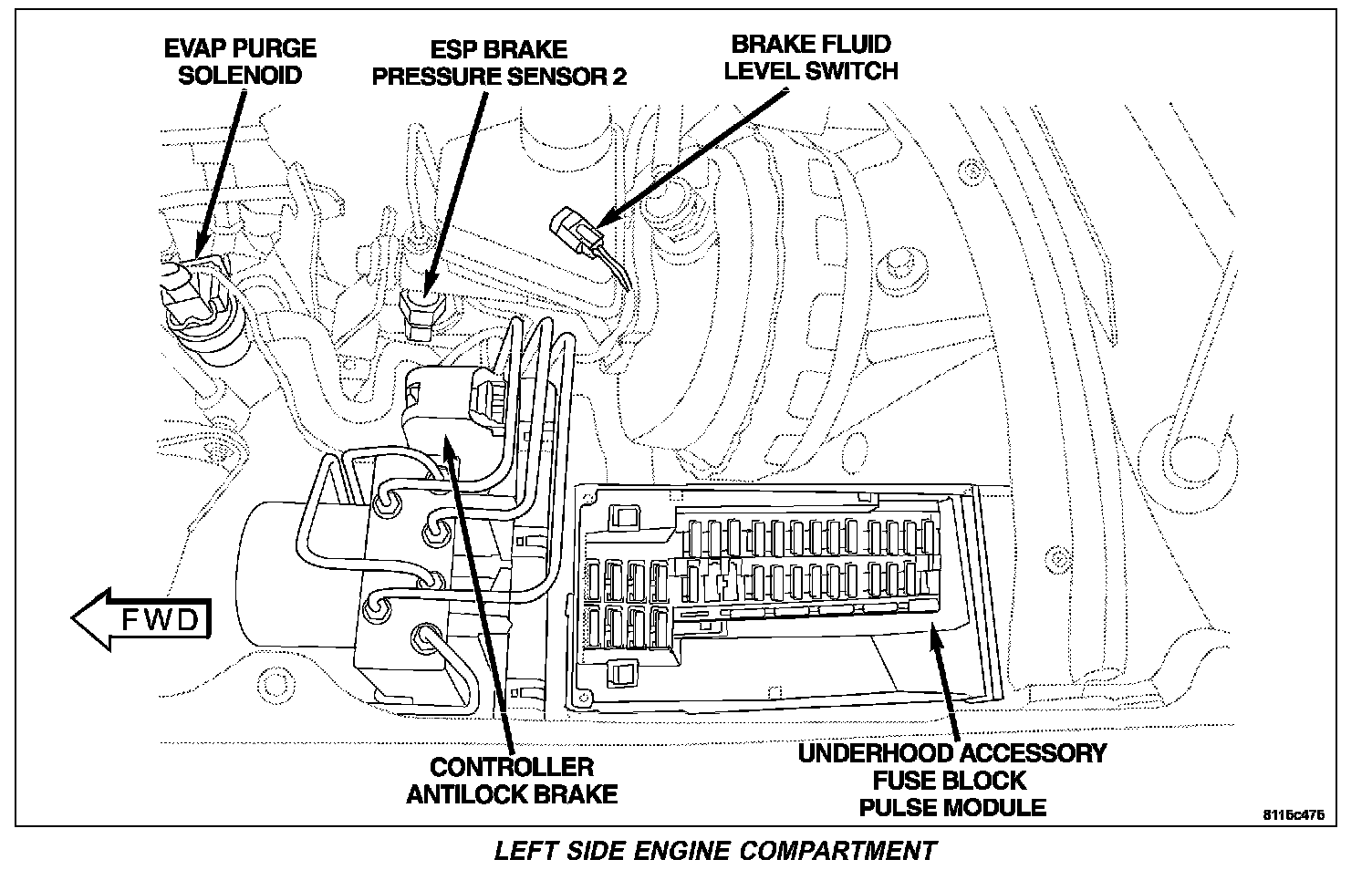 EVAP PURGE SOLENOID

ESP BRAKE PRESSURE SENSOR 2

BRAKE FLUID LEVEL SWITCH

FWD

CONTROLLER ANTILOCK BRAKE

UNDERHOOD ACCESSORY FUSE BLOCK PULSE MODULE

8115c475

LEFT SIDE ENGINE COMPARTMENT