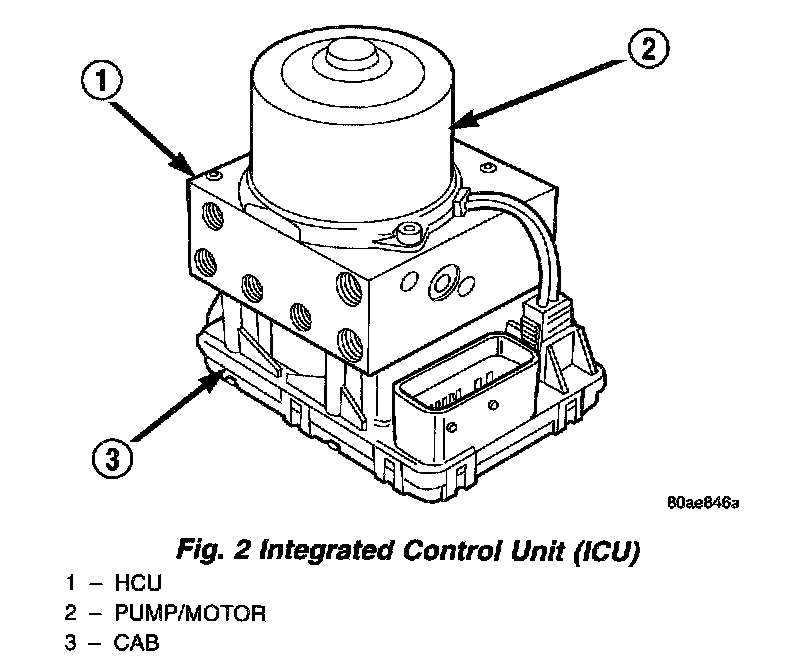 1

2

3

80ae846a

Fig. 2 Integrated Control Unit (ICU)

1 – HCU
2 – PUMP/MOTOR
3 – CAB