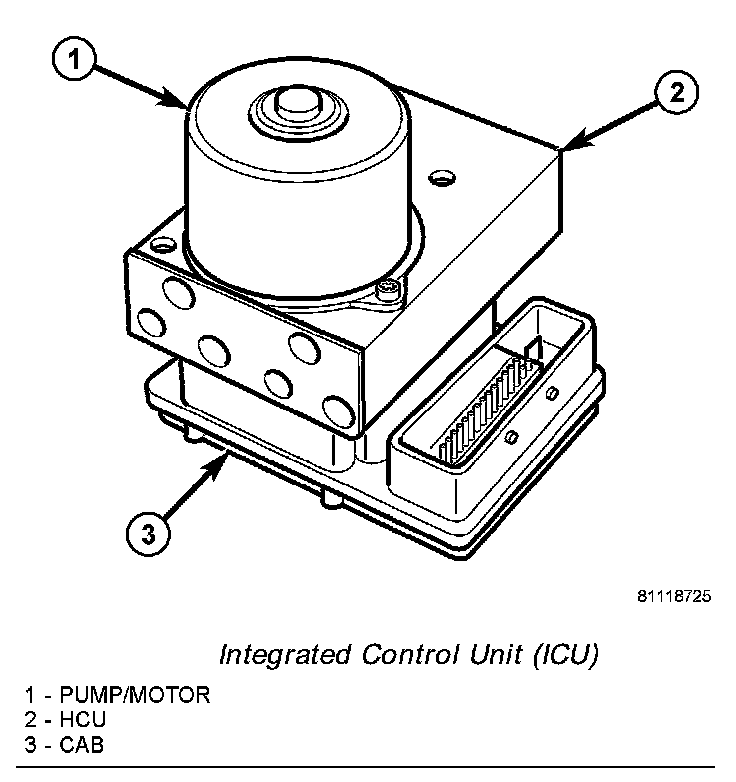 1

2

3

81118725

Integrated Control Unit (ICU)

1 - PUMP/MOTOR
2 - HCU
3 - CAB