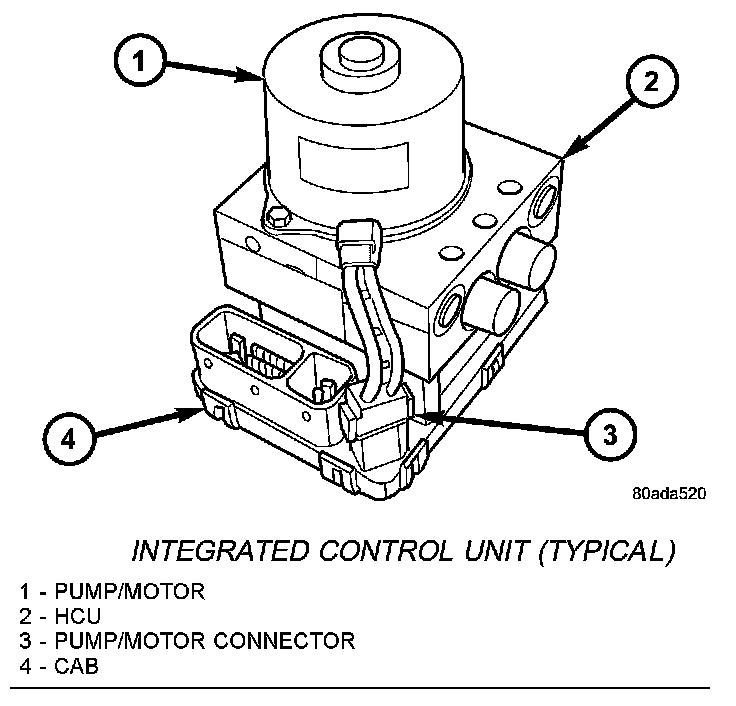 1

2

4

3

80ada520

INTEGRATED CONTROL UNIT (TYPICAL)

1 - PUMP/MOTOR
2 - HCU
3 - PUMP/MOTOR CONNECTOR
4 - CAB