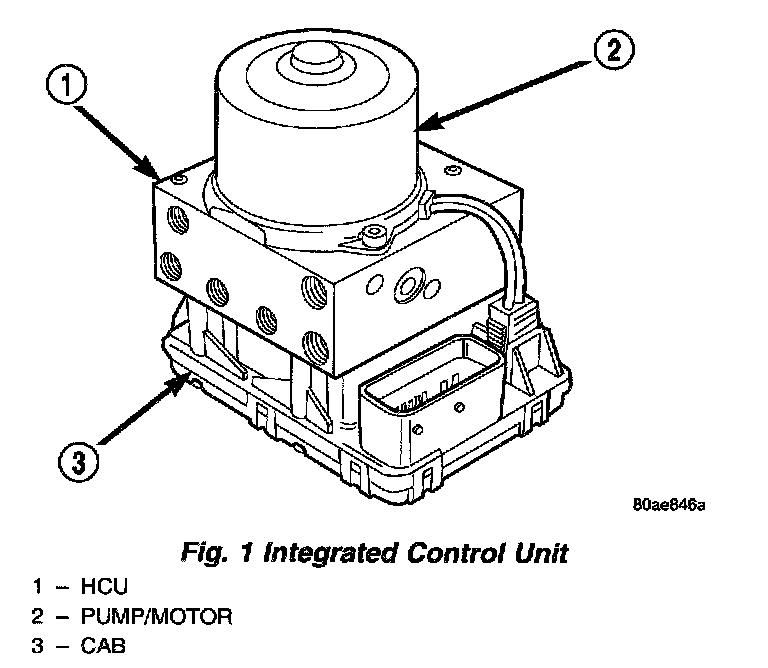 1
2
3

80ae846a

Fig. 1 Integrated Control Unit

1 – HCU
2 – PUMP/MOTOR
3 – CAB