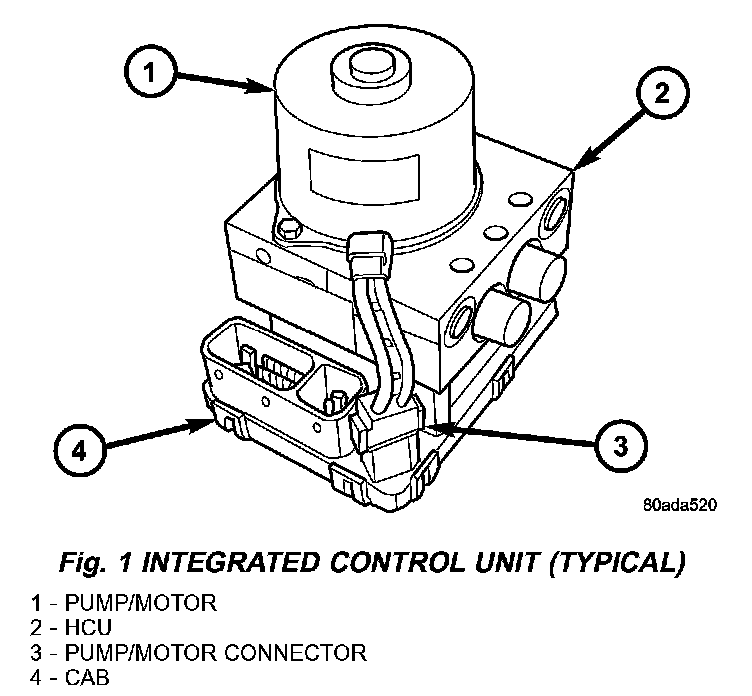 1

2

4

3

80ada520

Fig. 1 INTEGRATED CONTROL UNIT (TYPICAL)

1 - PUMP/MOTOR
2 - HCU
3 - PUMP/MOTOR CONNECTOR
4 - CAB