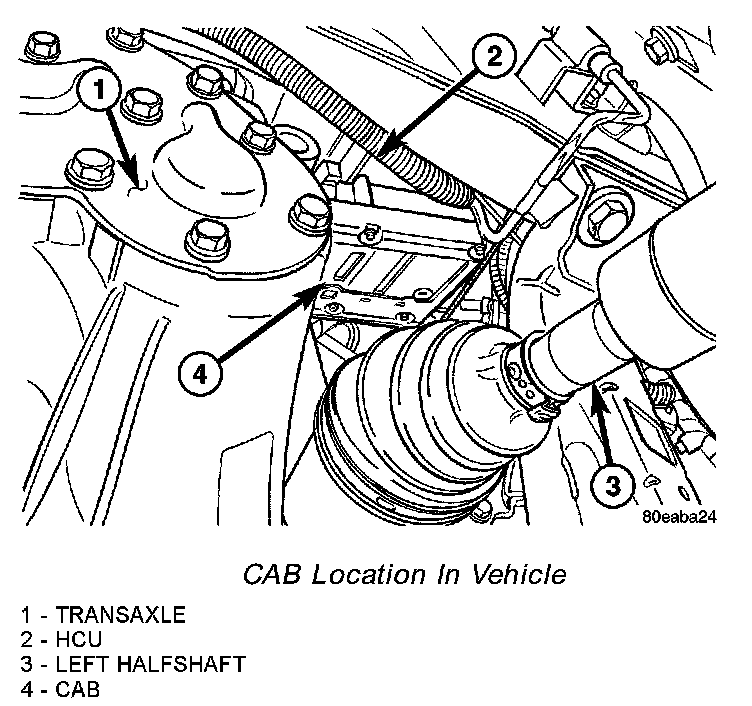 1

2

4

3

80eaba24

CAB Location In Vehicle

1 - TRANSAXLE
2 - HCU
3 - LEFT HALFSHAFT
4 - CAB