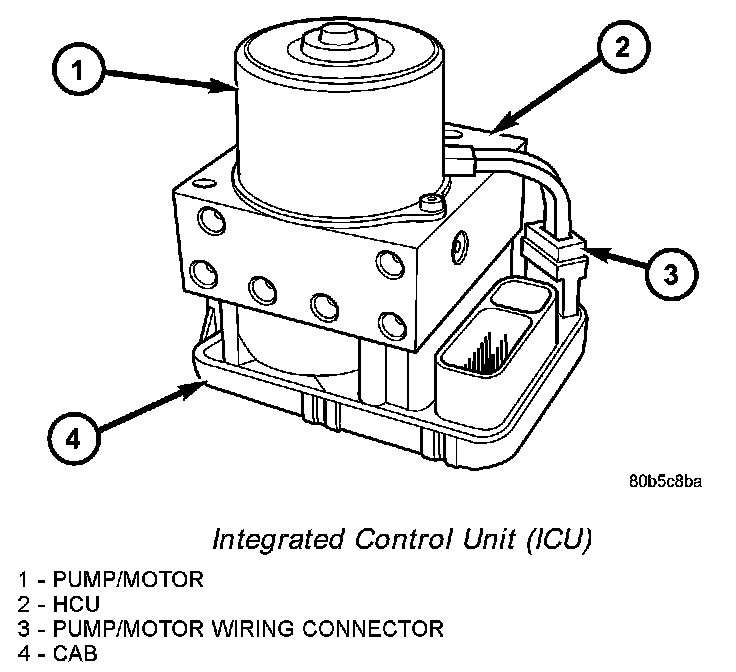 1
2
3
4
80b5c8ba

Integrated Control Unit (ICU)

1 - PUMP/MOTOR
2 - HCU
3 - PUMP/MOTOR WIRING CONNECTOR
4 - CAB