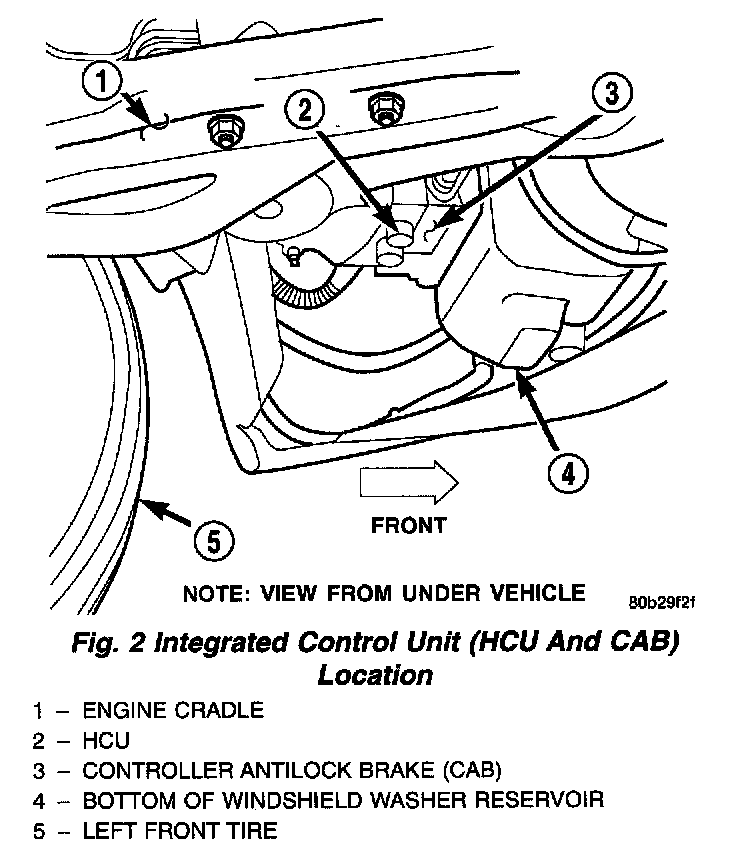 1
2
3
4
5
FRONT
NOTE: VIEW FROM UNDER VEHICLE
80b29f2f

Fig. 2 Integrated Control Unit (HCU And CAB) Location

1 – ENGINE CRADLE
2 – HCU
3 – CONTROLLER ANTILOCK BRAKE (CAB)
4 – BOTTOM OF WINDSHIELD WASHER RESERVOIR
5 – LEFT FRONT TIRE