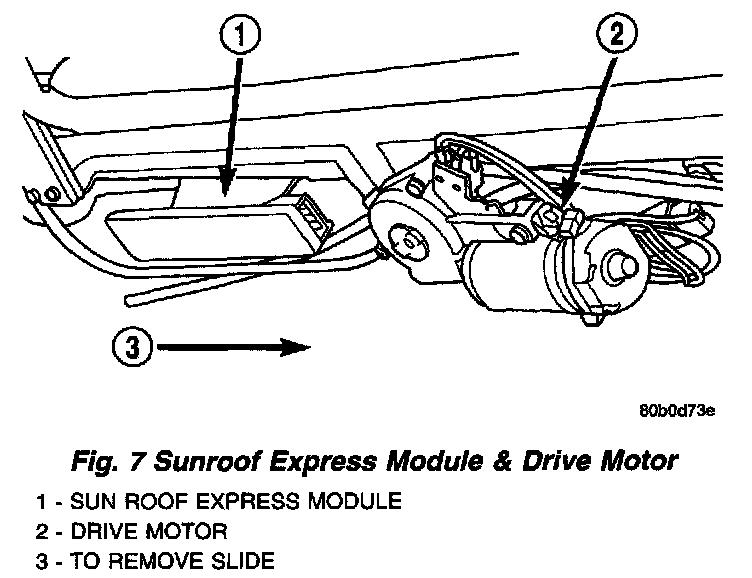 1

2

3

80b0d73e

Fig. 7 Sunroof Express Module & Drive Motor

1 - SUN ROOF EXPRESS MODULE
2 - DRIVE MOTOR
3 - TO REMOVE SLIDE