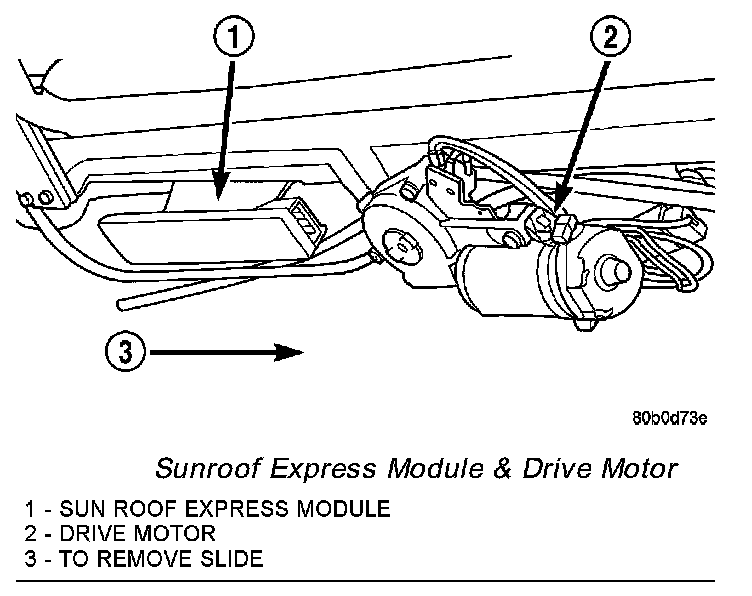 1
2
3
80b0d73e
Sunroof Express Module & Drive Motor
1 - SUN ROOF EXPRESS MODULE
2 - DRIVE MOTOR
3 - TO REMOVE SLIDE