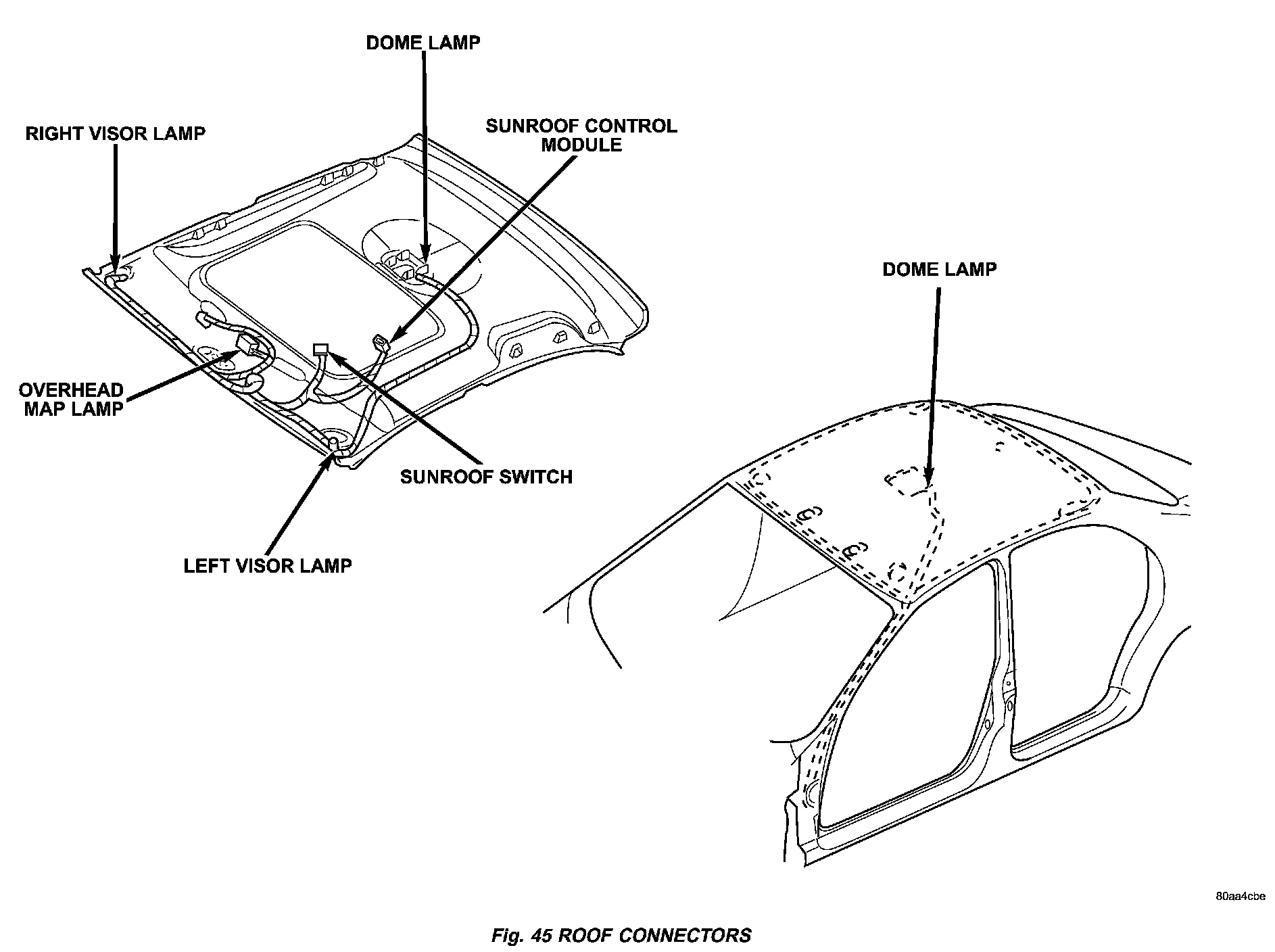 DOME LAMP

RIGHT VISOR LAMP

SUNROOF CONTROL MODULE

OVERHEAD MAP LAMP

SUNROOF SWITCH

LEFT VISOR LAMP

DOME LAMP

80aa4cbe

Fig. 45 ROOF CONNECTORS