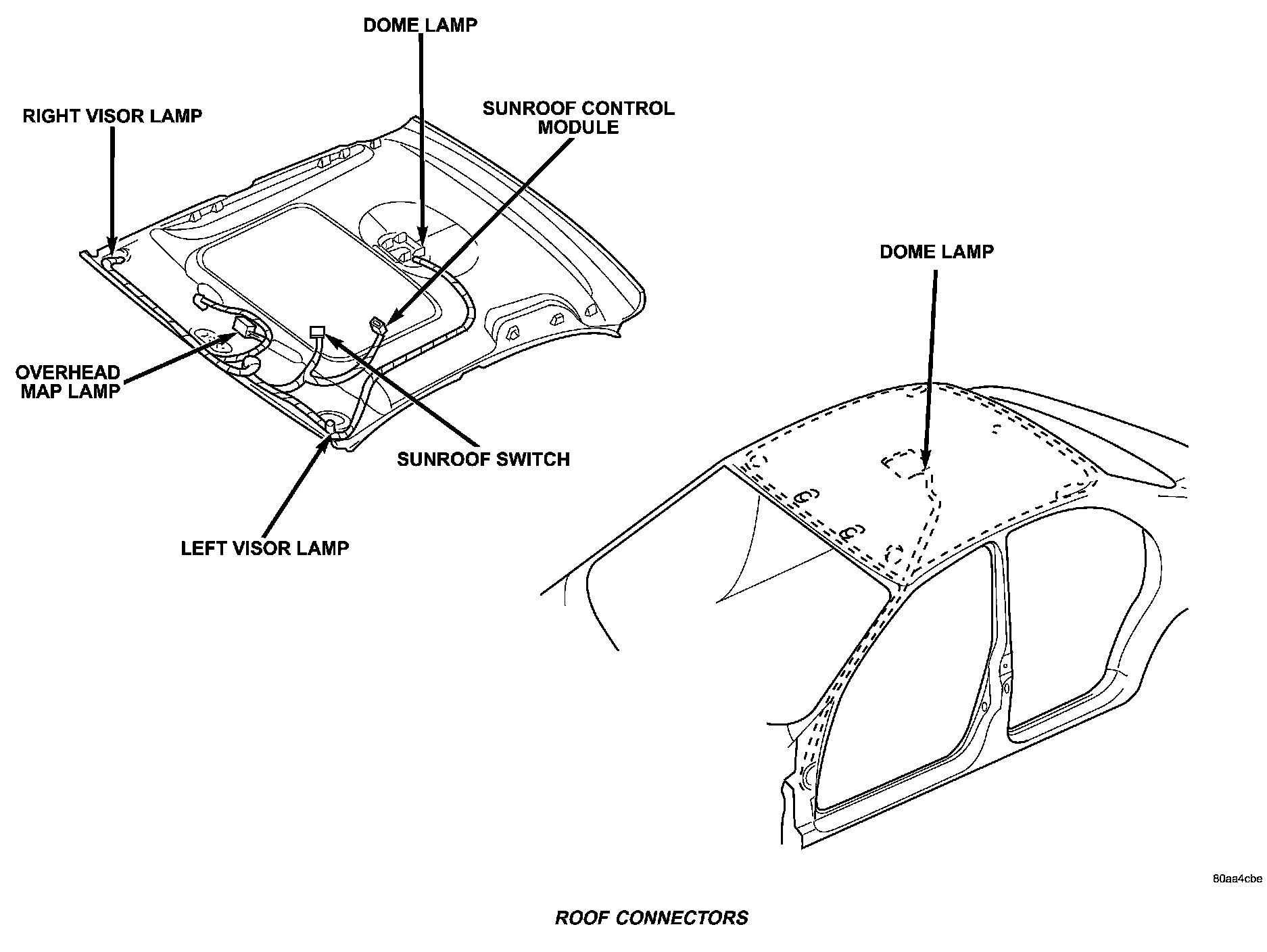 DOME LAMP

RIGHT VISOR LAMP

SUNROOF CONTROL MODULE

OVERHEAD MAP LAMP

SUNROOF SWITCH

LEFT VISOR LAMP

DOME LAMP

80aa4cbe

ROOF CONNECTORS