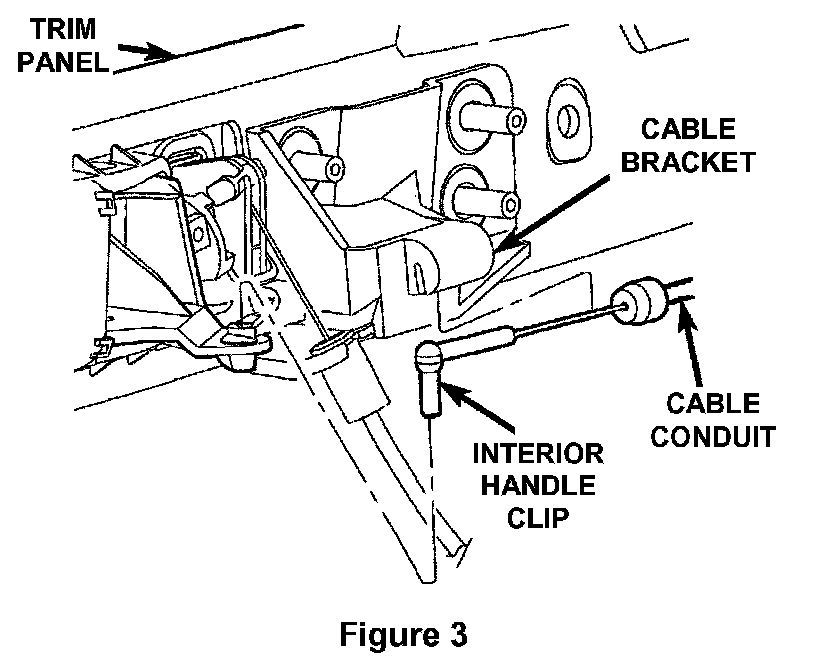 TRIM PANEL

CABLE BRACKET

CABLE CONDUIT

INTERIOR HANDLE CLIP

Figure 3