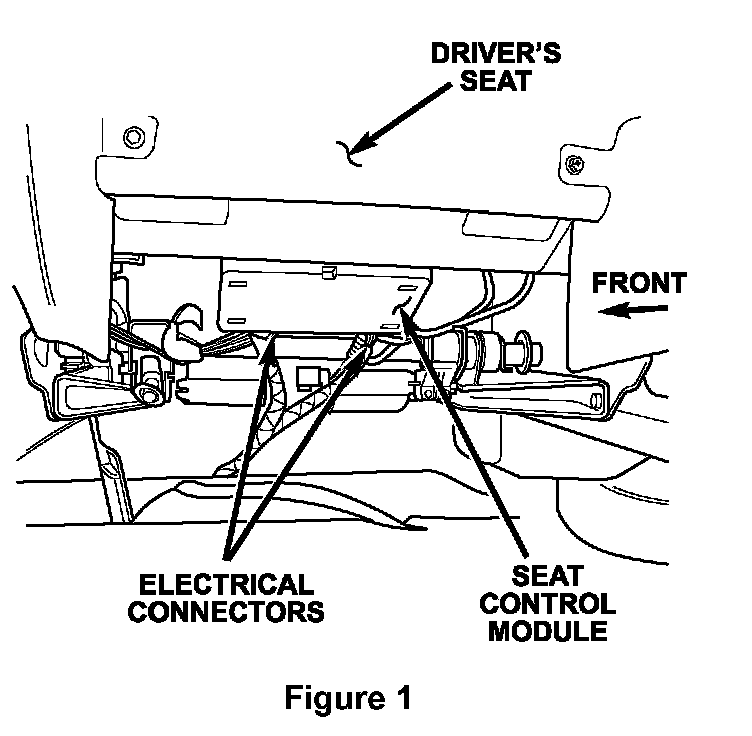 DRIVER'S SEAT

FRONT

ELECTRICAL CONNECTORS

SEAT CONTROL MODULE

Figure 1