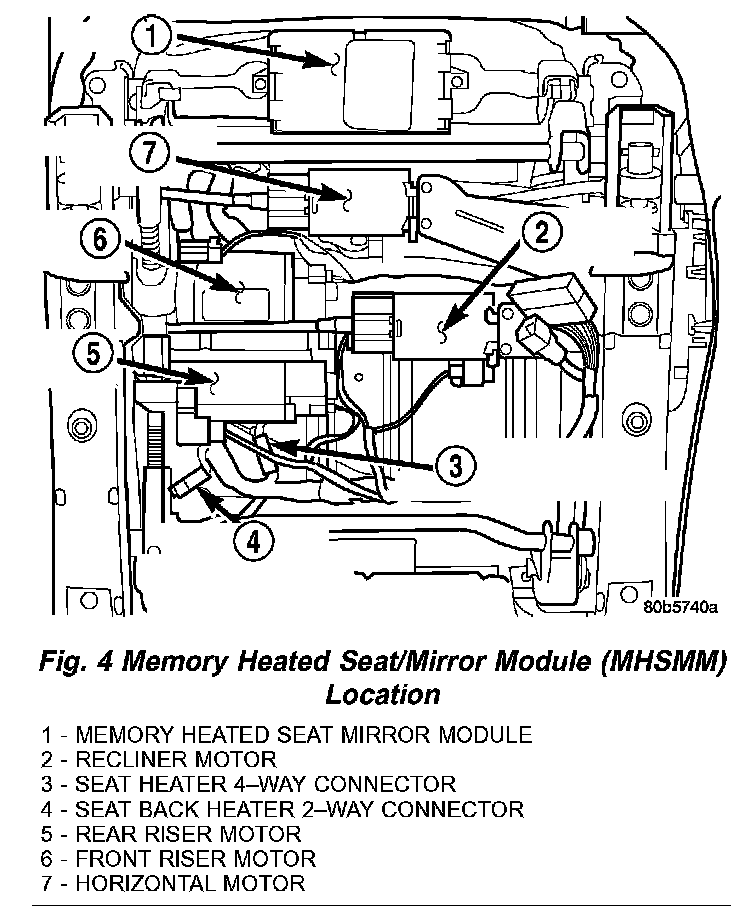 1
7
6
2
5
3
4
80b5740a

Fig. 4 Memory Heated Seat/Mirror Module (MHSMM) Location

1 - MEMORY HEATED SEAT MIRROR MODULE
2 - RECLINER MOTOR
3 - SEAT HEATER 4–WAY CONNECTOR
4 - SEAT BACK HEATER 2–WAY CONNECTOR
5 - REAR RISER MOTOR
6 - FRONT RISER MOTOR
7 - HORIZONTAL MOTOR