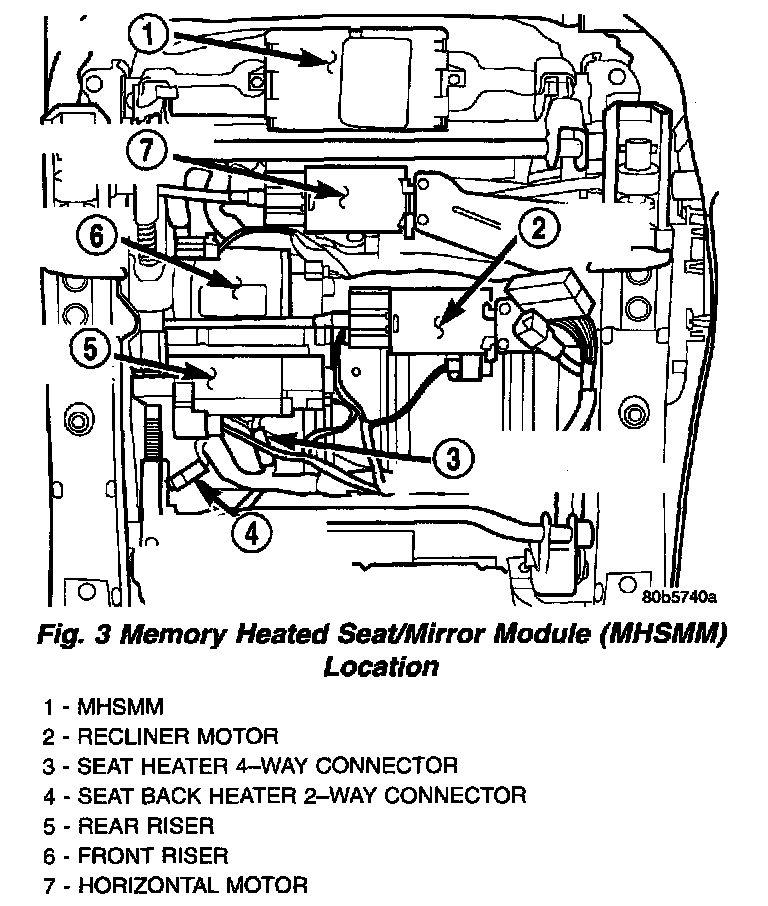 1

7

6

2

5

3

4

80b5740a

Fig. 3 Memory Heated Seat/Mirror Module (MHSMM) Location

1 - MHSMM
2 - RECLINER MOTOR
3 - SEAT HEATER 4–WAY CONNECTOR
4 - SEAT BACK HEATER 2–WAY CONNECTOR
5 - REAR RISER
6 - FRONT RISER
7 - HORIZONTAL MOTOR