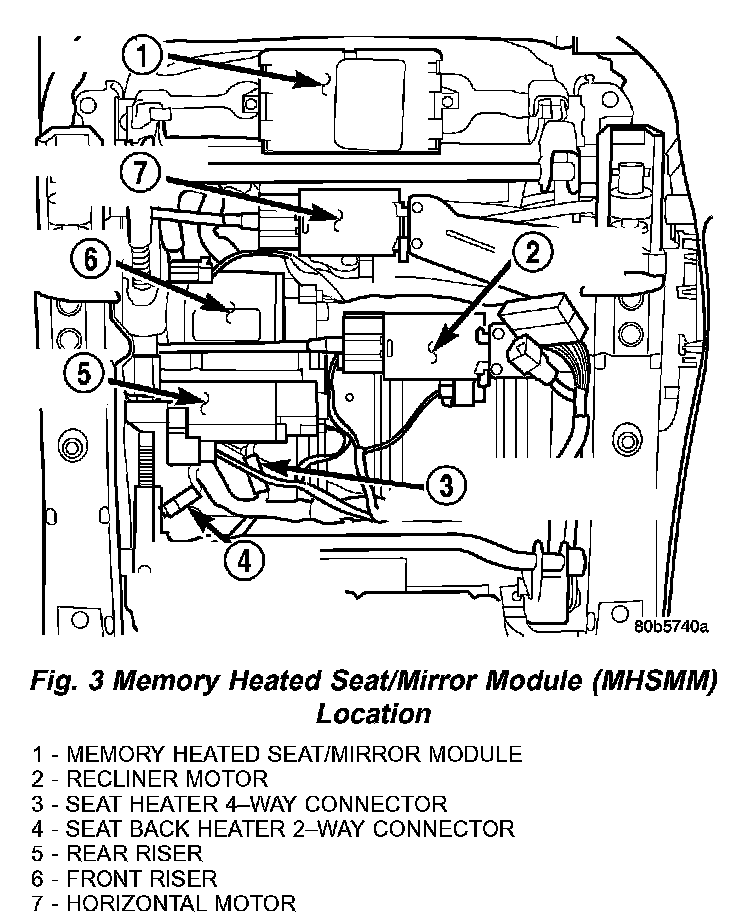 1
7
6
2
5
3
4
80b5740a

Fig. 3 Memory Heated Seat/Mirror Module (MHSMM) Location

1 - MEMORY HEATED SEAT/MIRROR MODULE
2 - RECLINER MOTOR
3 - SEAT HEATER 4–WAY CONNECTOR
4 - SEAT BACK HEATER 2–WAY CONNECTOR
5 - REAR RISER
6 - FRONT RISER
7 - HORIZONTAL MOTOR