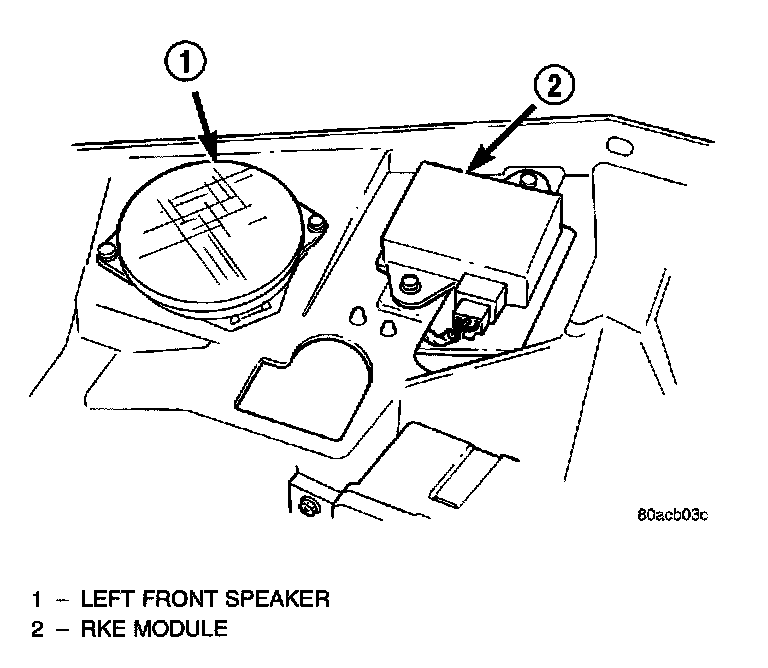 1

2

80acb03c

1 – LEFT FRONT SPEAKER
2 – RKE MODULE