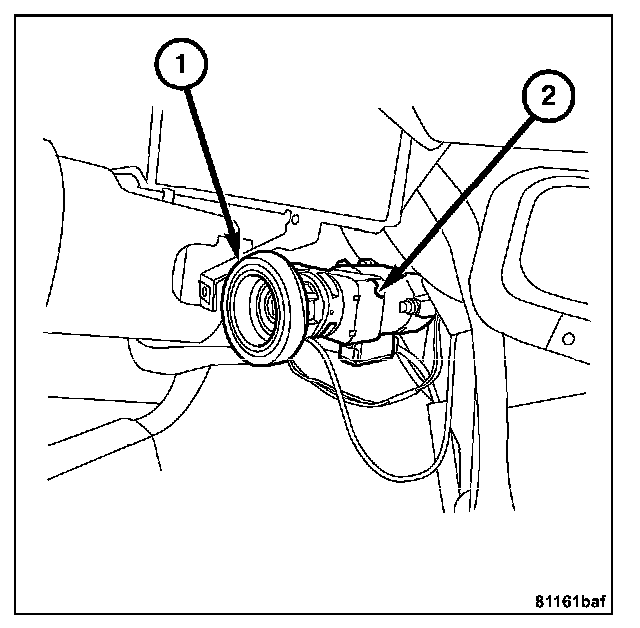 1
2
81161baf