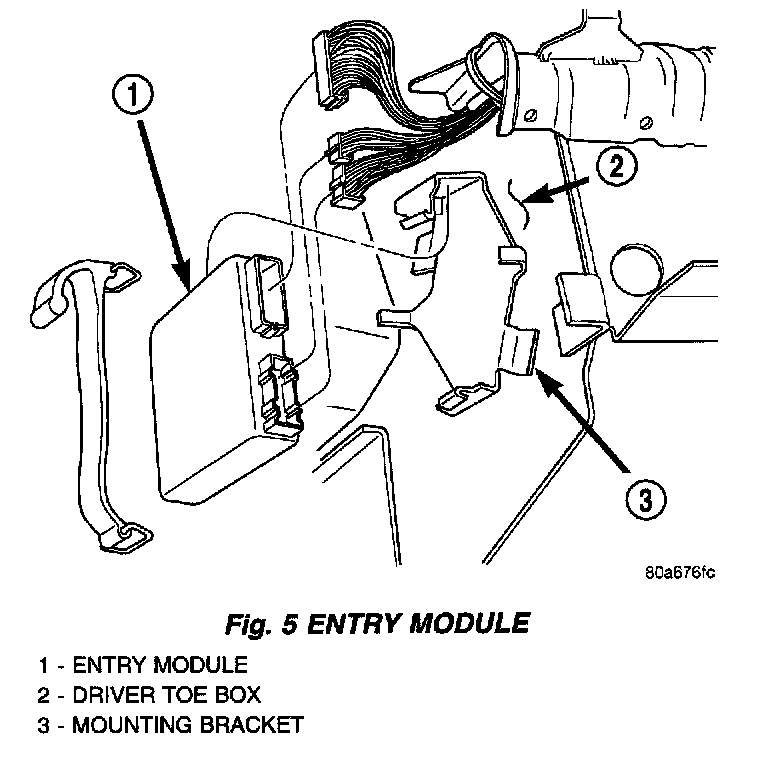 1

2

3

80a676fc

Fig. 5 ENTRY MODULE

1 - ENTRY MODULE
2 - DRIVER TOE BOX
3 - MOUNTING BRACKET