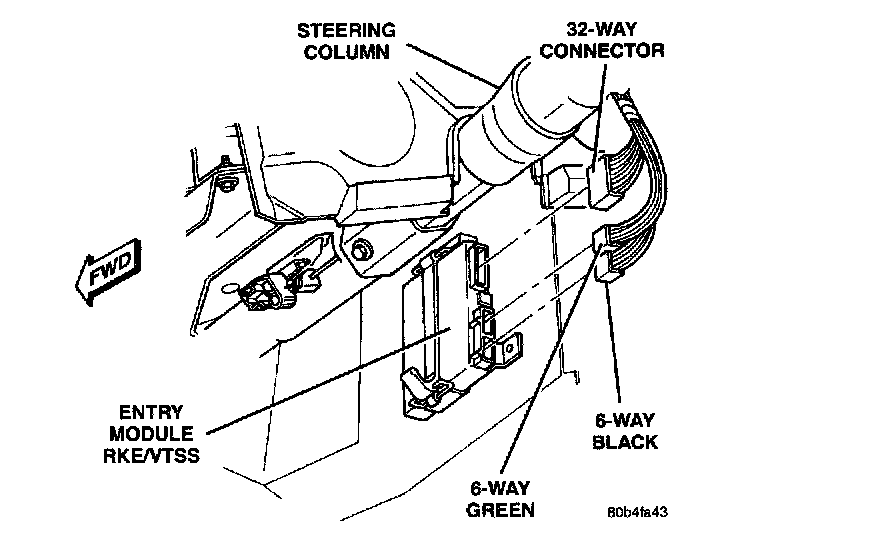 STEERING COLUMN

32-WAY CONNECTOR

FWD

ENTRY MODULE RKE/VTSS

6-WAY BLACK

6-WAY GREEN

80b4fa43