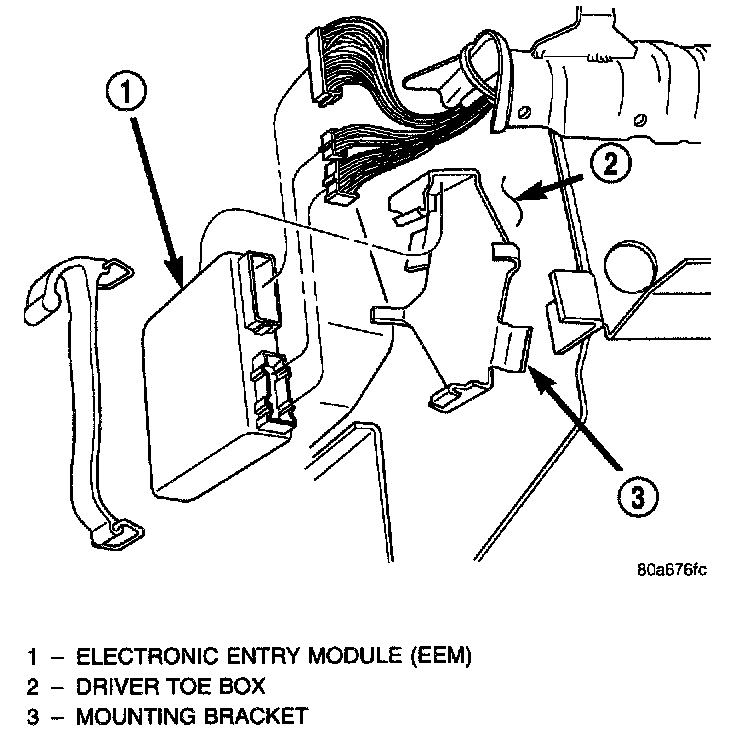 1

2

3

80a676fc

1 – ELECTRONIC ENTRY MODULE (EEM)
2 – DRIVER TOE BOX
3 – MOUNTING BRACKET